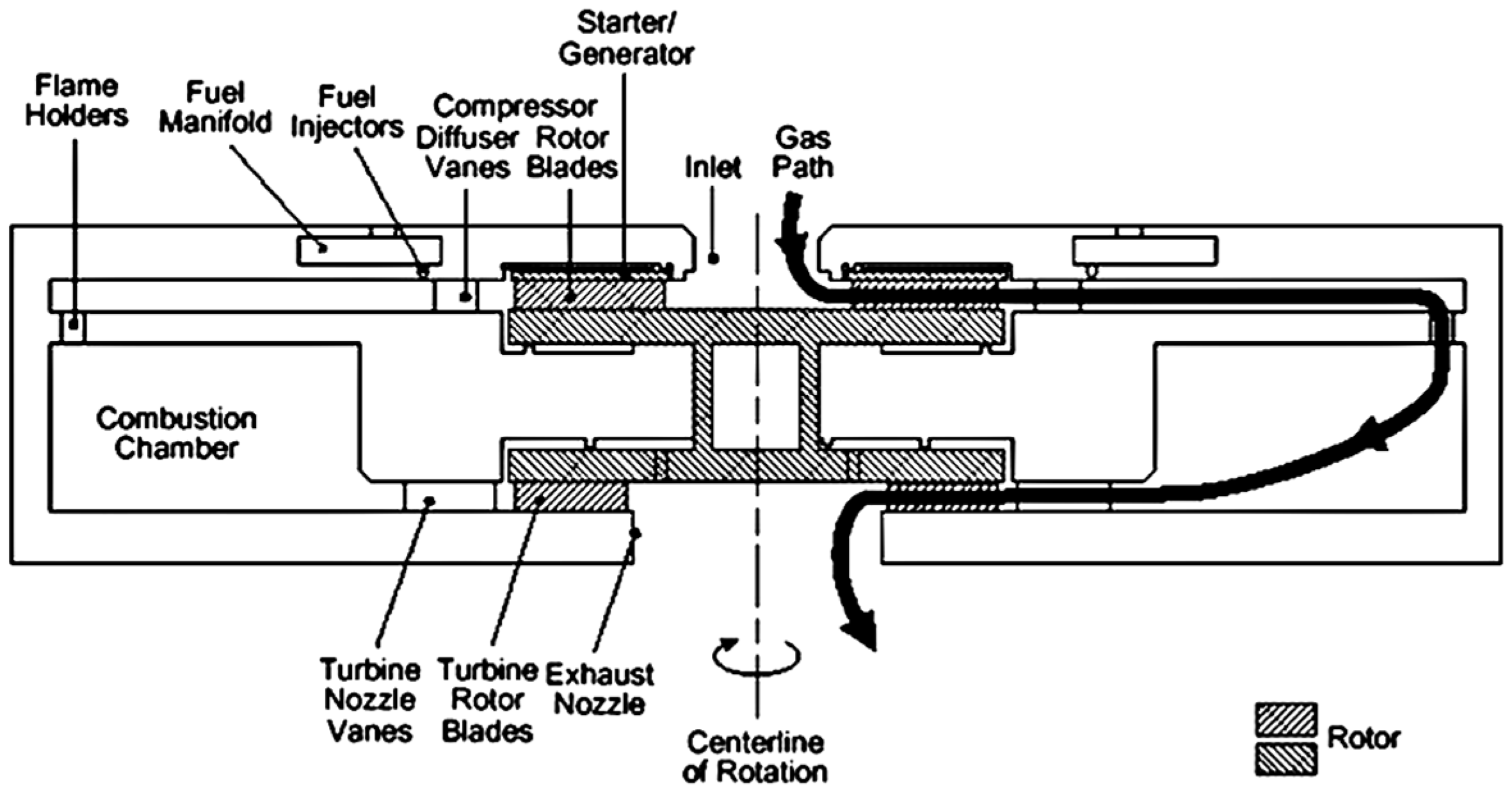 Starter/ Generator

Flame Holders

Fuel Manifold

Fuel Injectors

Compressor

Diffuser Vanes

Rotor Blades

Inlet

Gas Path

Combustion Chamber

Turbine Nozzle Vanes

Turbine Rotor Blades

Exhaust Nozzle

Centerline of Rotation

Rotor