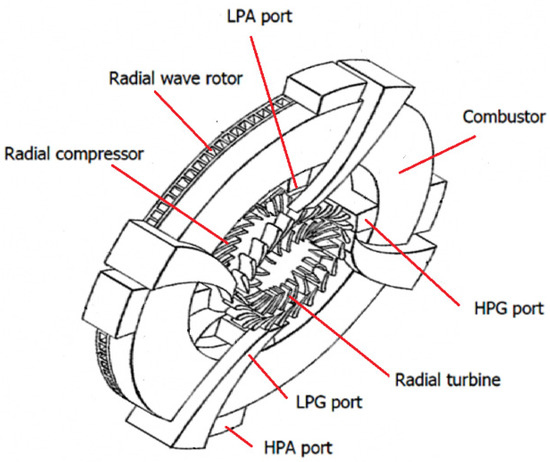 LPA port
Radial wave rotor
Combustor
Radial compressor
HPG port
Radial turbine
LPG port
HPA port