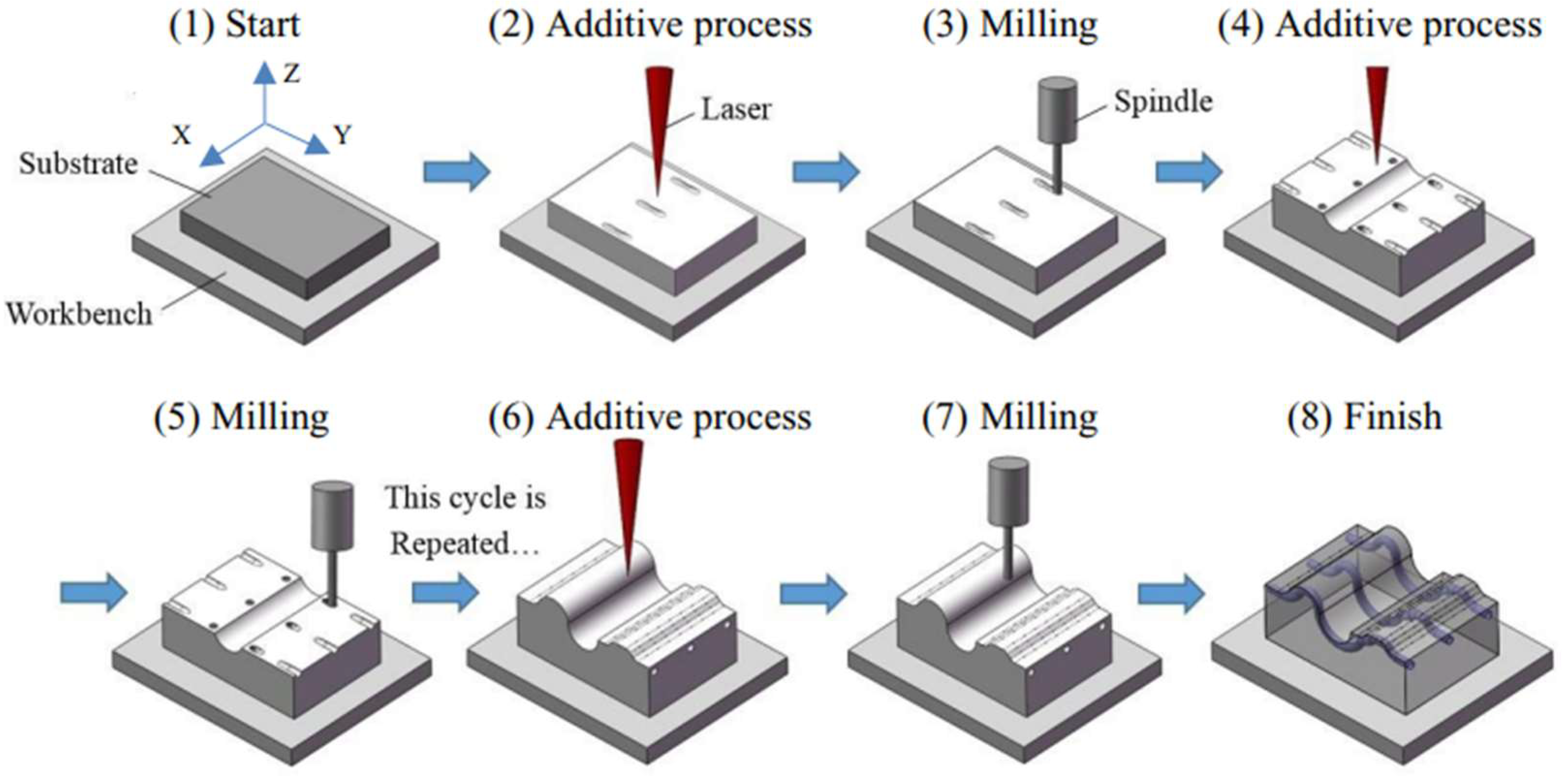 (1) Start

Z
X
Y
Substrate
Workbench

(2) Additive process

Laser

(3) Milling

Spindle

(4) Additive process

(5) Milling

This cycle is Repeated…

(6) Additive process

(7) Milling

(8) Finish