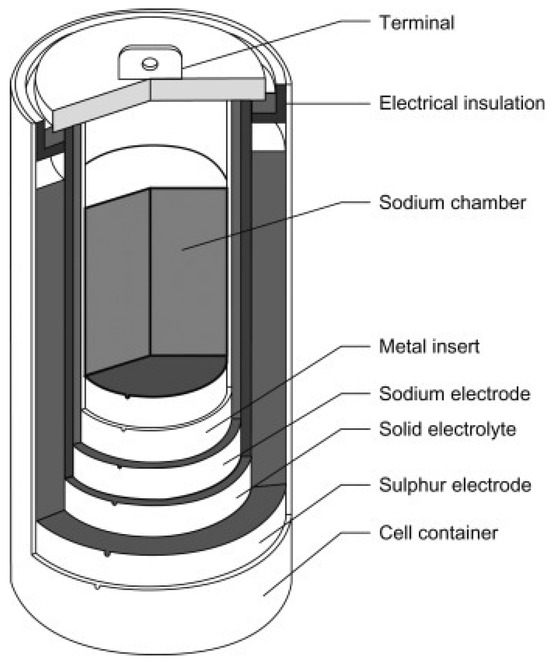 Terminal

Electrical insulation

Sodium chamber

Metal insert

Sodium electrode

Solid electrolyte

Sulphur electrode

Cell container