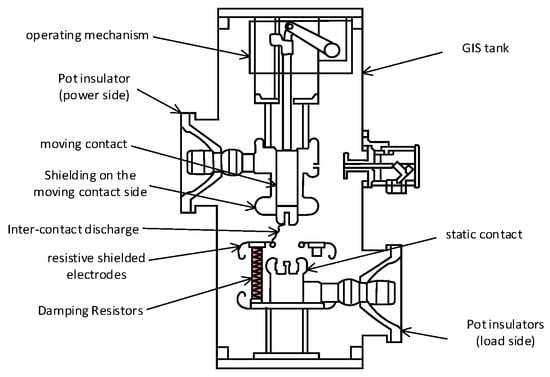 operating mechanism

GIS tank

Pot insulator (power side)

moving contact

Shielding on the moving contact side

Inter-contact discharge

static contact

resistive shielded electrodes

Damping Resistors

Pot insulators (load side)