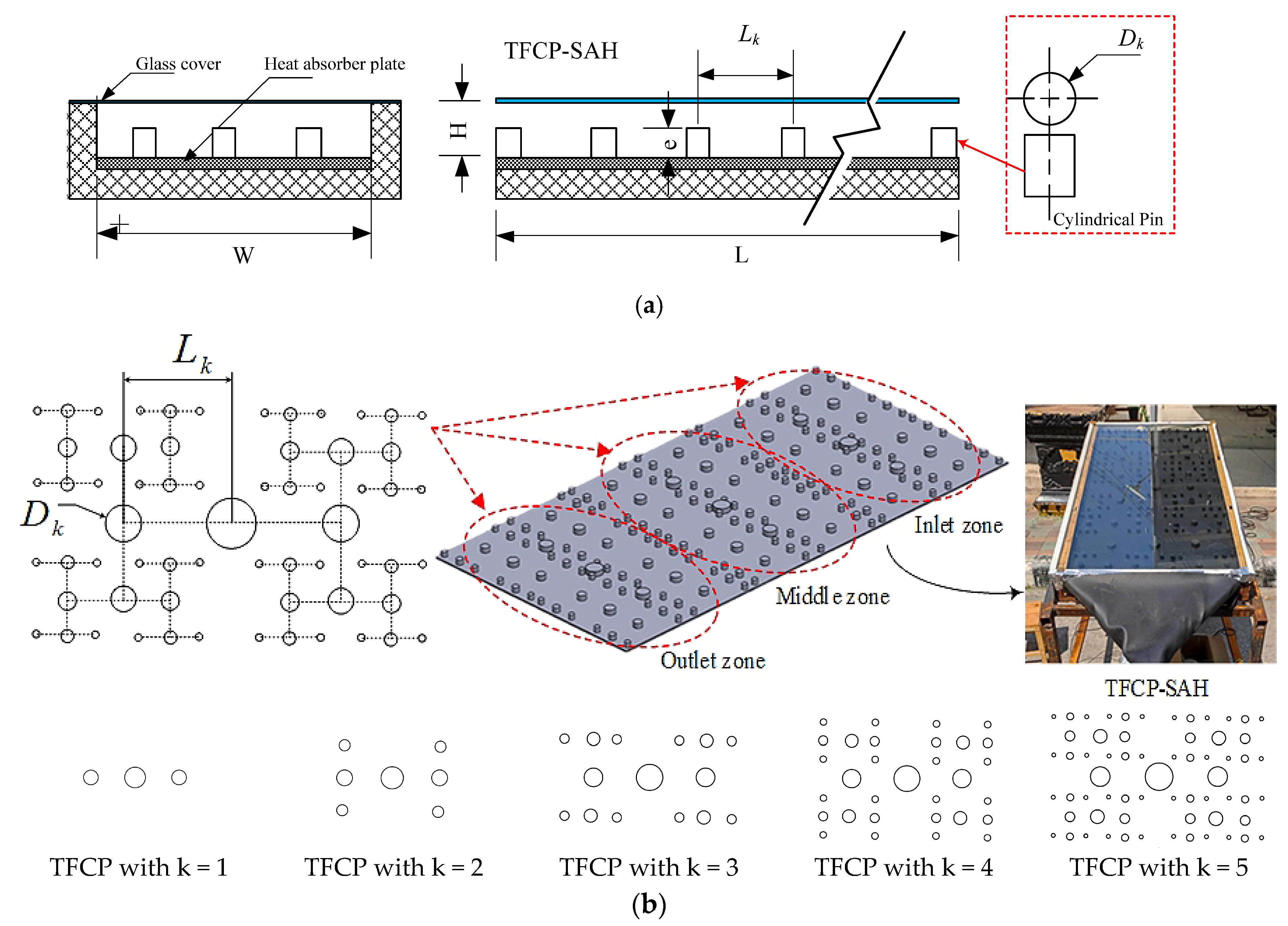 Glass cover
Heat absorber plate
W
TFCP-SAH
$L_k$
H
e
L
$D_k$
Cylindrical Pin
(a)
$L_k$
$D_k$
Inlet zone
Middle zone
Outlet zone
TFCP-SAH
TFCP with k = 1
TFCP with k = 2
TFCP with k = 3
TFCP with k = 4
TFCP with k = 5
(b)