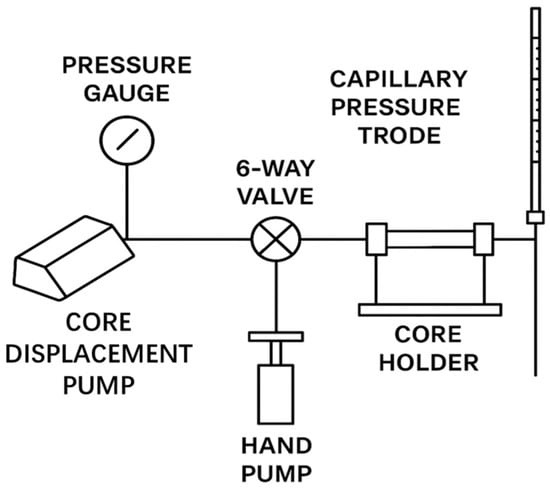 PRESSURE GAUGE

CAPILLARY PRESSURE TRODE

6-WAY VALVE

CORE DISPLACEMENT PUMP

CORE HOLDER

HAND PUMP