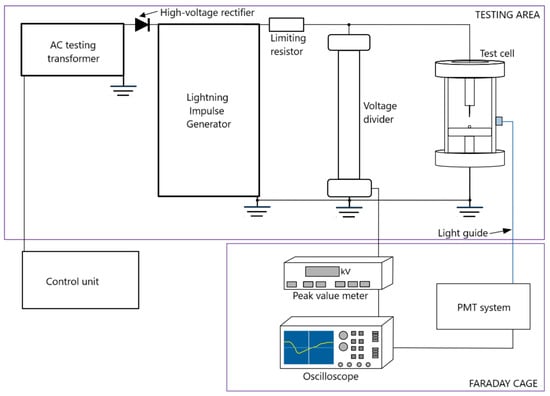 High-voltage rectifier

TESTING AREA

AC testing transformer

Limiting resistor

Test cell

Lightning Impulse Generator

Voltage divider

Light guide

Control unit

kV

Peak value meter

PMT system

Oscilloscope

FARADAY CAGE