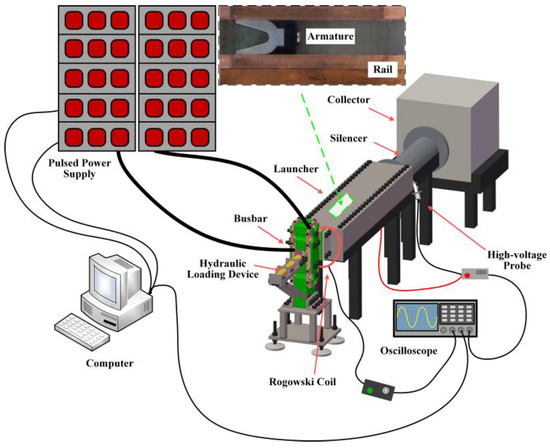 Armature

Rail

Collector

Silencer

Pulsed Power Supply

Launcher

Busbar

Hydraulic Loading Device

High-voltage Probe

Computer

Oscilloscope

Rogowski Coil