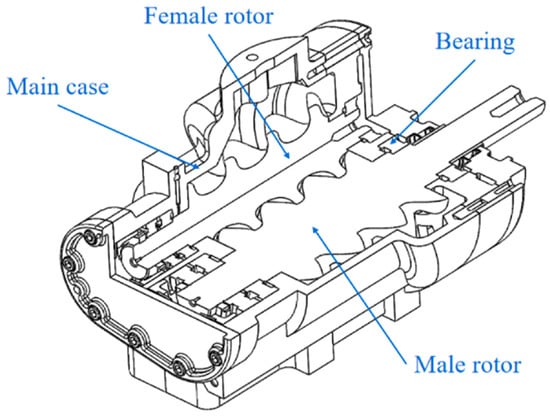 Female rotor

Bearing

Main case

Male rotor