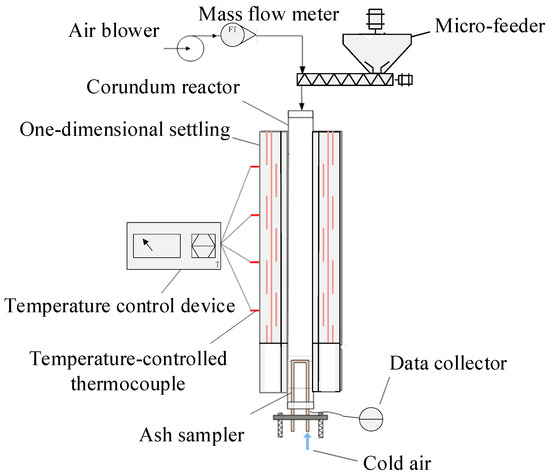 Mass flow meter
Air blower
FI
Micro-feeder
Corundum reactor
One-dimensional settling
T
Temperature control device
Temperature-controlled thermocouple
Data collector
Ash sampler
Cold air