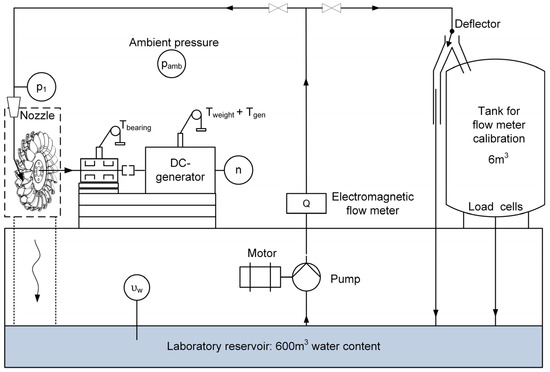 Deflector

Ambient pressure

$p_{amb}$

$p_1$

Nozzle

$T_{bearing}$

$T_{weight} + T_{gen}$

DC-generator

n

Tank for flow meter calibration $6m^3$

Q

Electromagnetic flow meter

Load cells

Motor

Pump

$\upsilon_w$

Laboratory reservoir: $600m^3$ water content