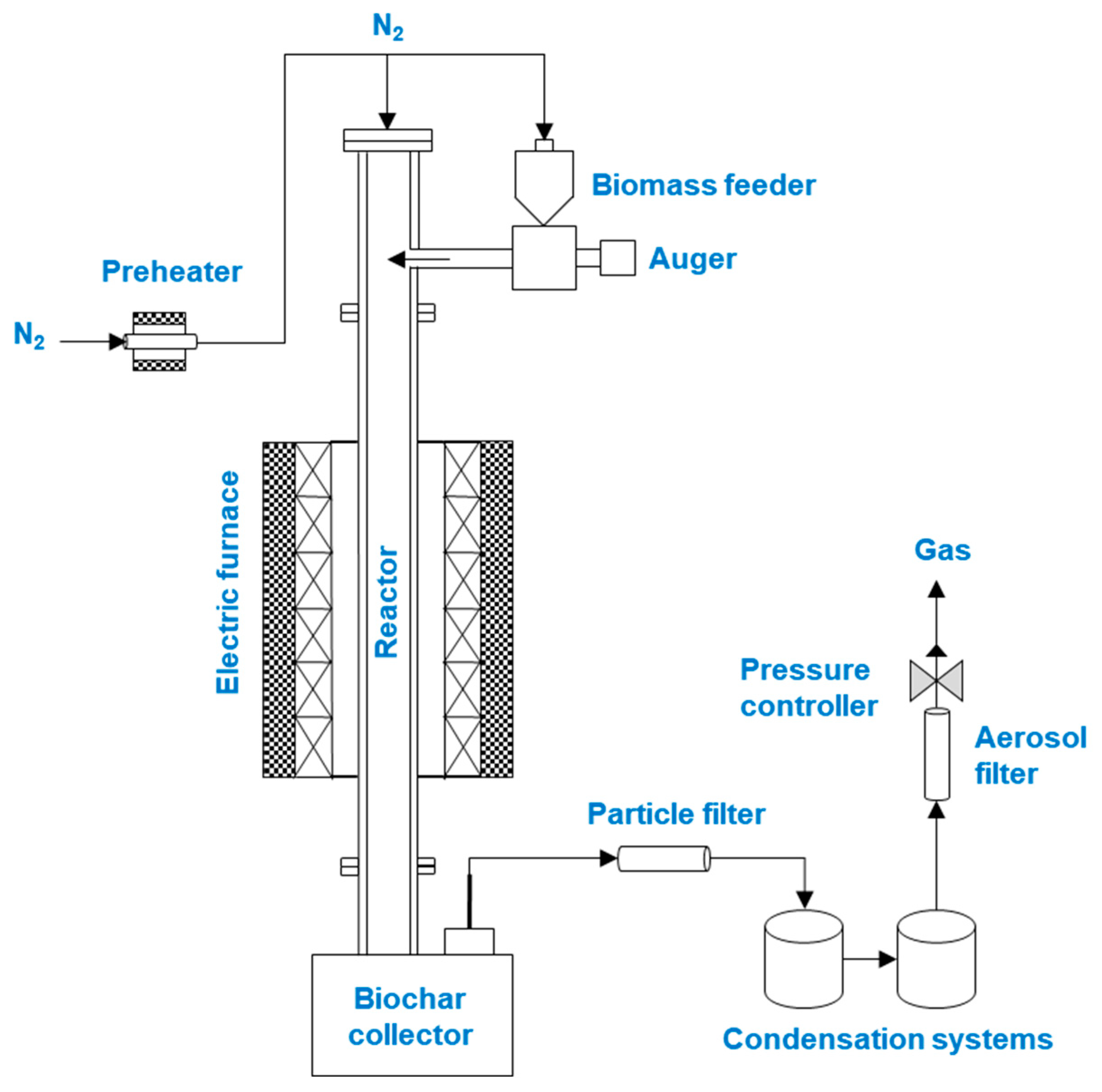 $N_2$

Biomass feeder

Auger

Preheater

$N_2$

Electric furnace

Reactor

Gas

Pressure controller

Aerosol filter

Particle filter

Biochar collector

Condensation systems