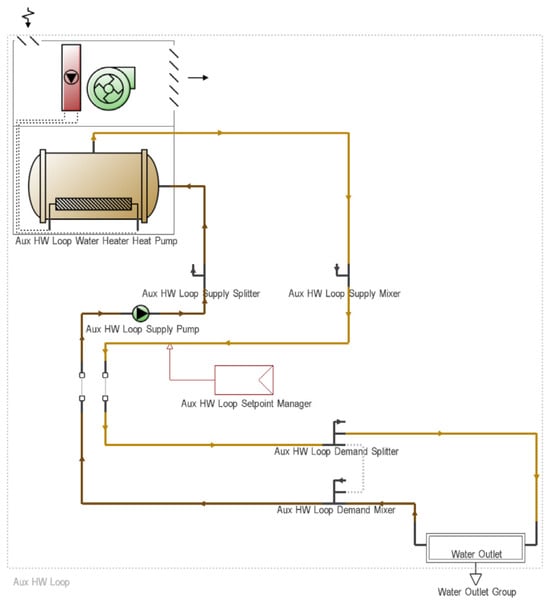 Aux HW Loop Water Heater Heat Pump

Aux HW Loop Supply Splitter

Aux HW Loop Supply Mixer

Aux HW Loop Supply Pump

Aux HW Loop Setpoint Manager

Aux HW Loop Demand Splitter

Aux HW Loop Demand Mixer

Water Outlet

Aux HW Loop

Water Outlet Group