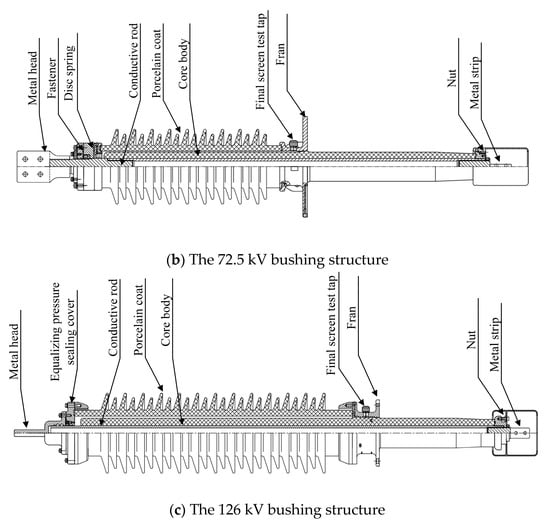 Metal head
Fastener
Disc spring
Conductive rod
Porcelain coat
Core body
Final screen test tap
Fran
Nut
Metal strip

(b) The 72.5 kV bushing structure

Metal head
Equalizing pressure sealing cover
Conductive rod
Porcelain coat
Core body
Final screen test tap
Fran
Nut
Metal strip

(c) The 126 kV bushing structure