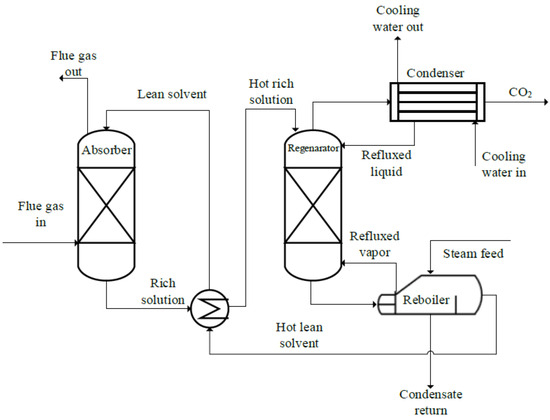 Cooling water out

Flue gas out

Lean solvent

Hot rich solution

Condenser

$CO_2$

Absorber

Regenarator

Refluxed liquid

Cooling water in

Flue gas in

Refluxed vapor

Steam feed

Rich solution

Reboiler

Hot lean solvent

Condensate return