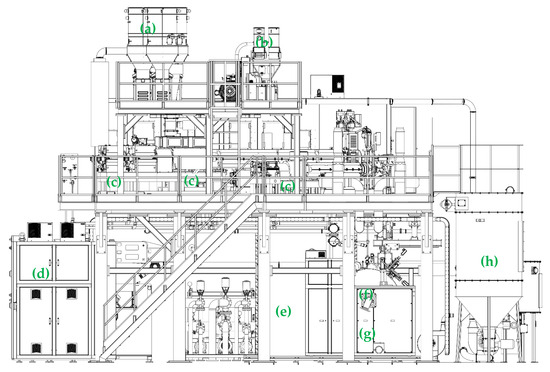 (a)

(b)

(c)

(c)

(c)

(d)

(e)

(f)

(g)

(h)