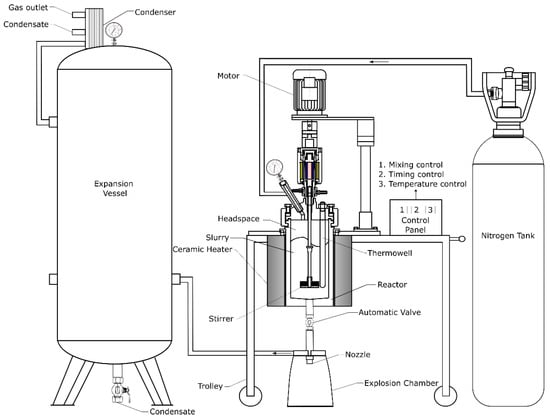 Gas outlet
Condensate
Condenser
Motor
Expansion Vessel
1. Mixing control
2. Timing control
3. Temperature control
1 2 3
Control Panel
Nitrogen Tank
Headspace
Slurry
Ceramic Heater
Thermowell
Reactor
Stirrer
Automatic Valve
Nozzle
Trolley
Explosion Chamber
Condensate