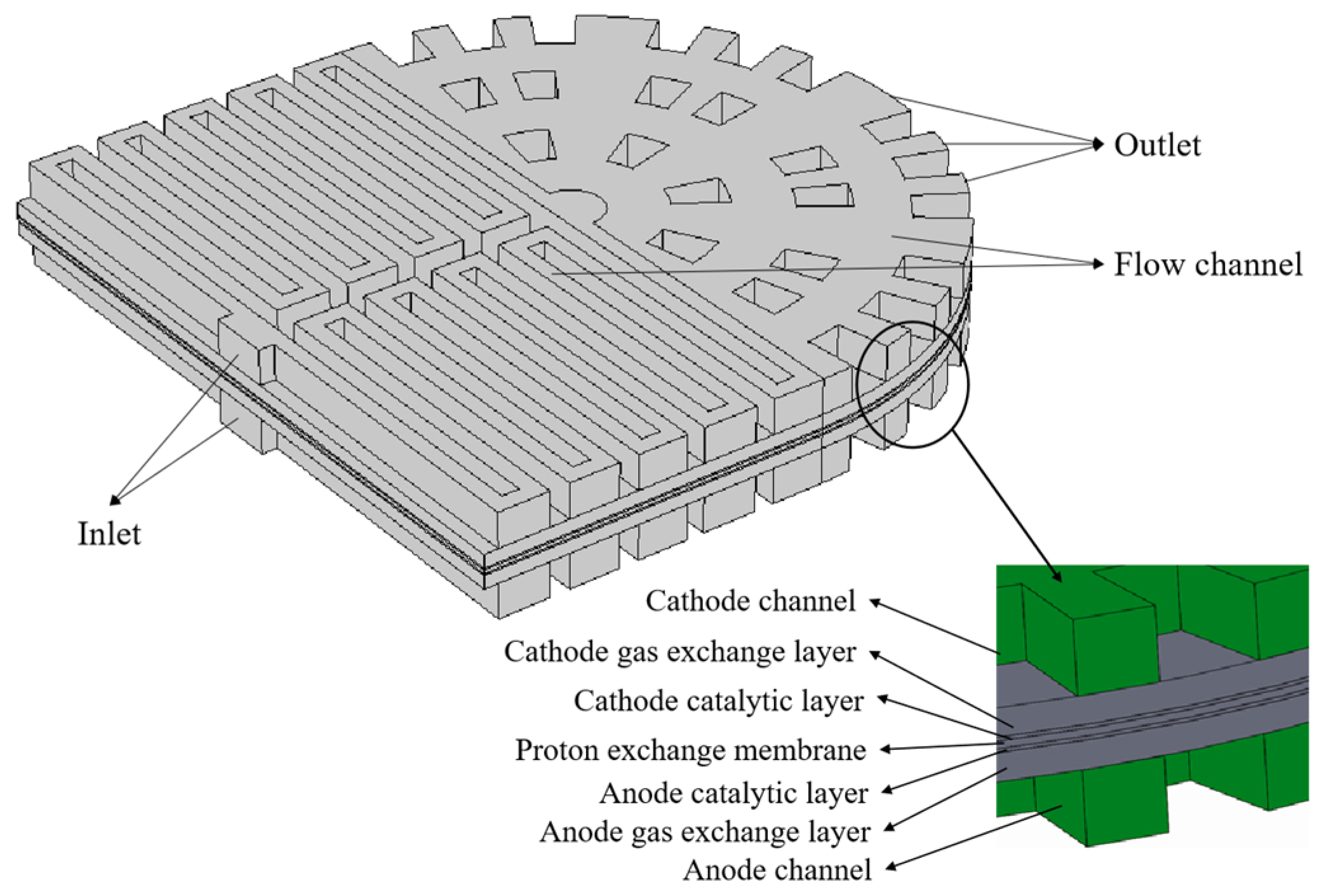 Outlet

Flow channel

Inlet

Cathode channel

Cathode gas exchange layer

Cathode catalytic layer

Proton exchange membrane

Anode catalytic layer

Anode gas exchange layer

Anode channel