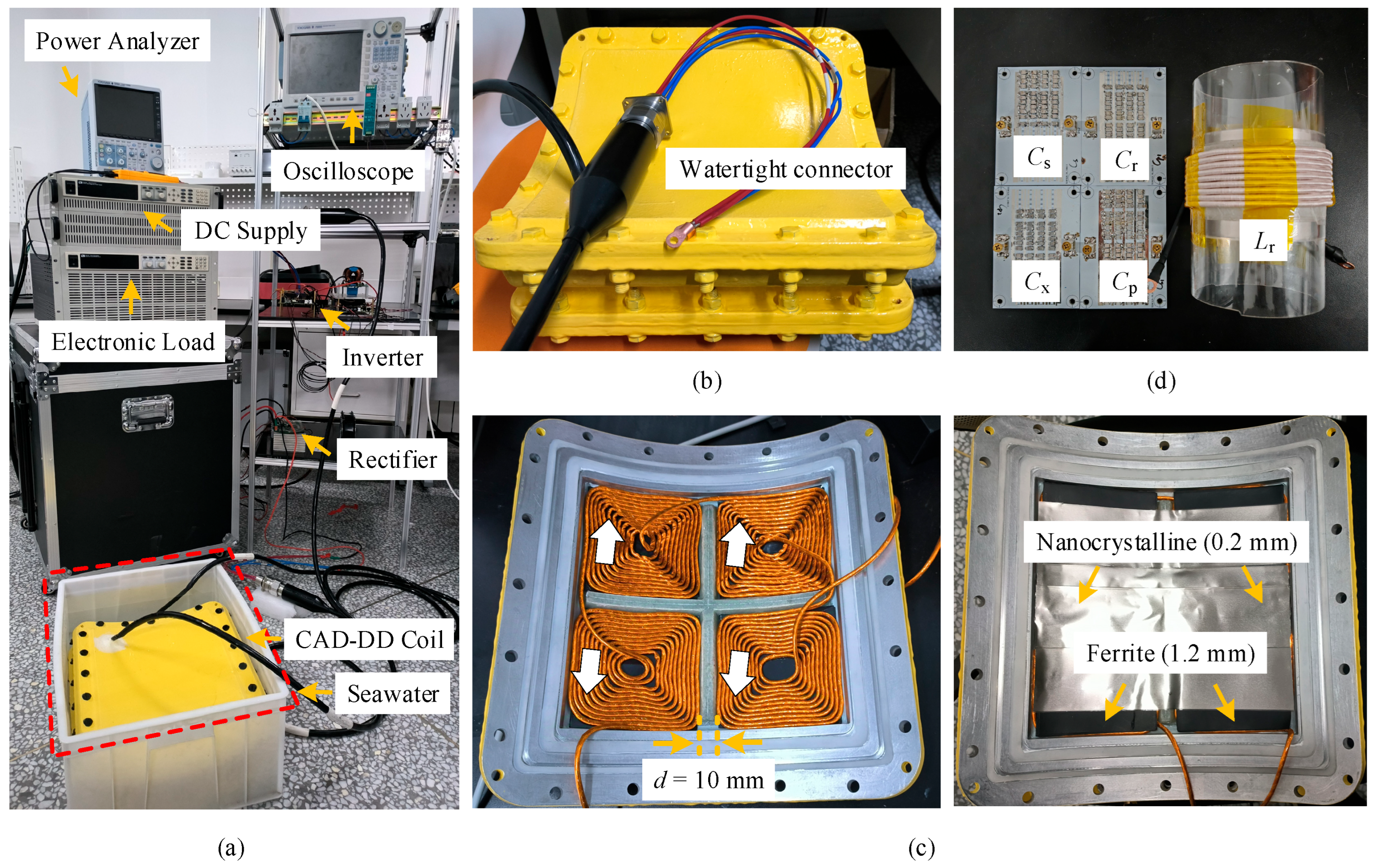 Power Analyzer

Oscilloscope

DC Supply

Electronic Load

Inverter

Rectifier

CAD-DD Coil

Seawater

(a)

Watertight connector

(b)

$C_s$

$C_r$

$C_x$

$C_p$

$L_r$

(d)

$d = 10$ mm

Nanocrystalline (0.2 mm)

Ferrite (1.2 mm)

(c)