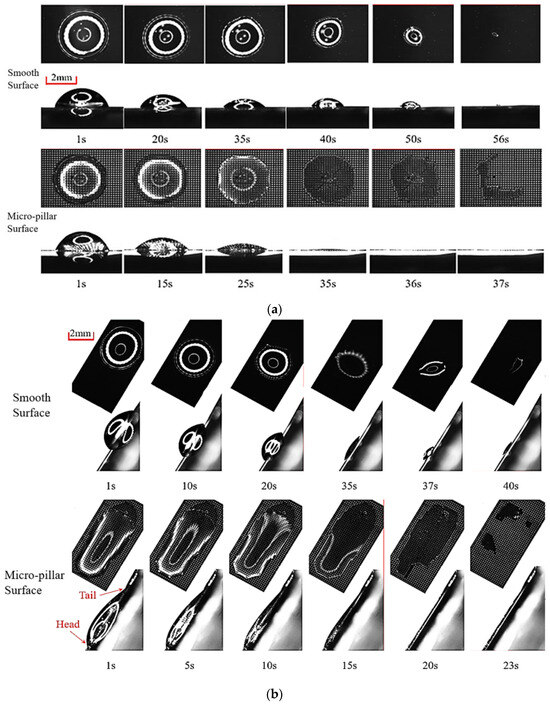 Smooth Surface
2mm

1s 20s 35s 40s 50s 56s

Micro-pillar Surface

1s 15s 25s 35s 36s 37s

(a)

2mm

Smooth Surface

1s 10s 20s 35s 37s 40s

Micro-pillar Surface

Tail

Head

1s 5s 10s 15s 20s 23s

(b)