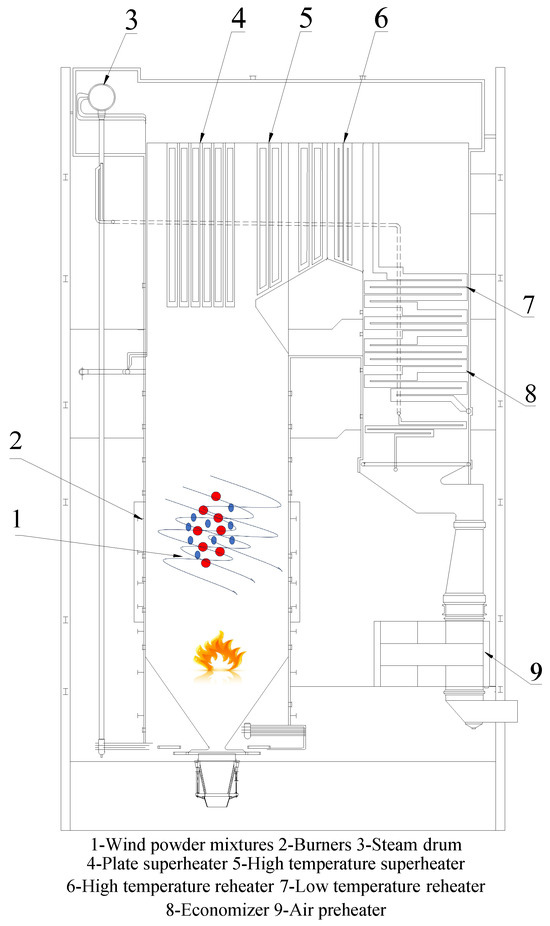 3
4
5
6
7
8
2
1
9

1-Wind powder mixtures 2-Burners 3-Steam drum
4-Plate superheater 5-High temperature superheater
6-High temperature reheater 7-Low temperature reheater
8-Economizer 9-Air preheater