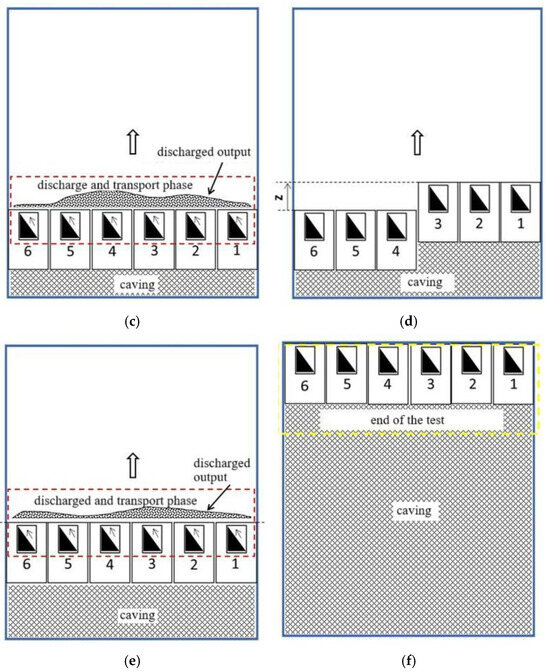 discharged output

discharge and transport phase

6 5 4 3 2 1

caving

(c)

z

3 2 1

6 5 4

caving

(d)

discharged output

discharged and transport phase

6 5 4 3 2 1

caving

(e)

6 5 4 3 2 1

end of the test

caving

(f)