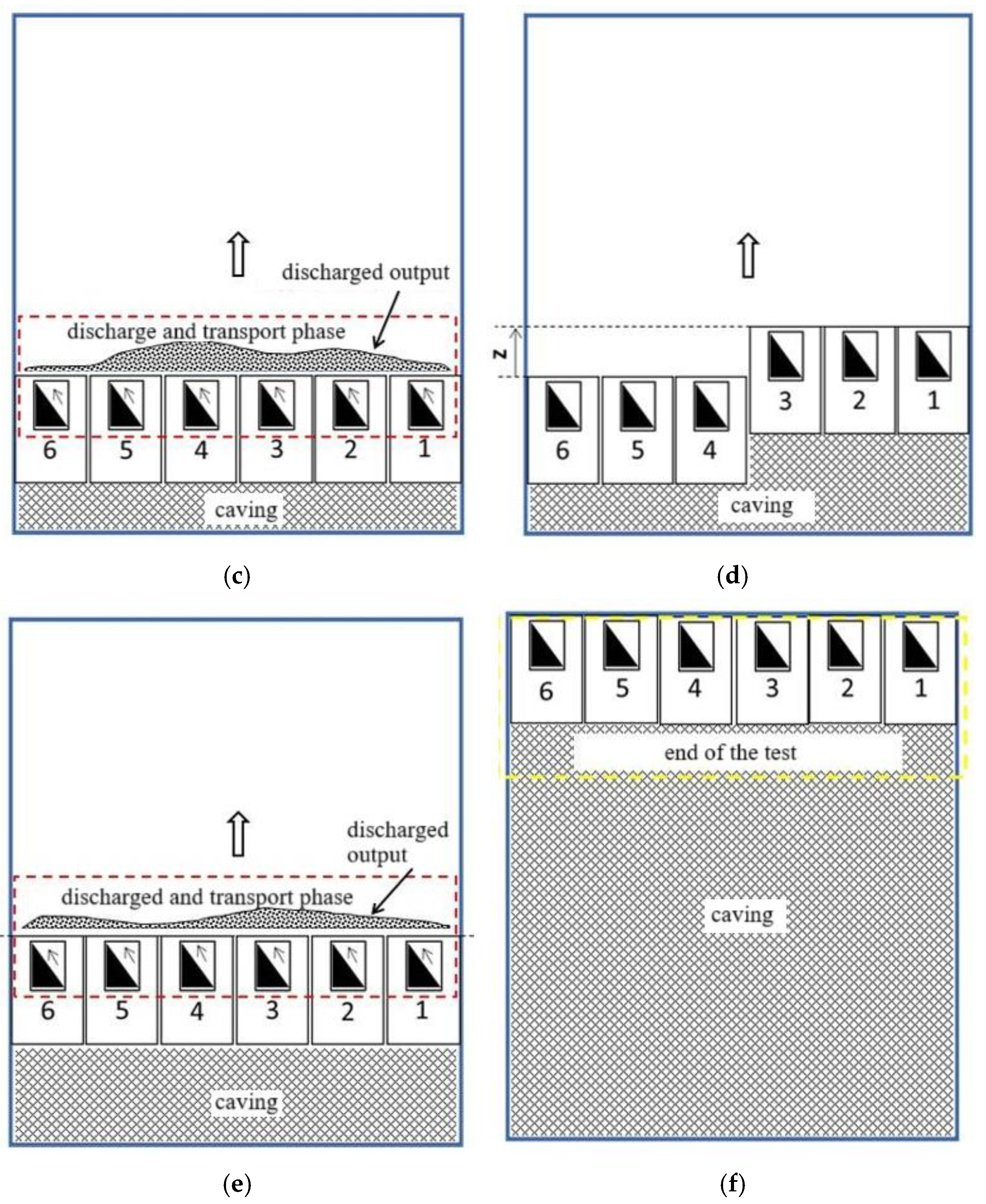 discharged output

discharge and transport phase

6 5 4 3 2 1

caving

(c)

z

3 2 1

6 5 4

caving

(d)

discharged output

discharged and transport phase

6 5 4 3 2 1

caving

(e)

6 5 4 3 2 1

end of the test

caving

(f)