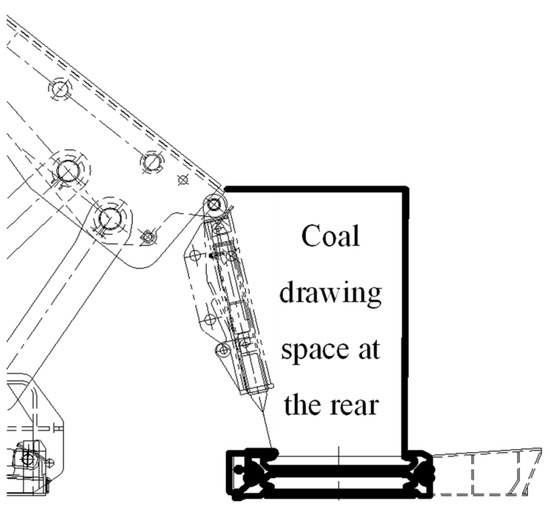 Coal drawing space at the rear