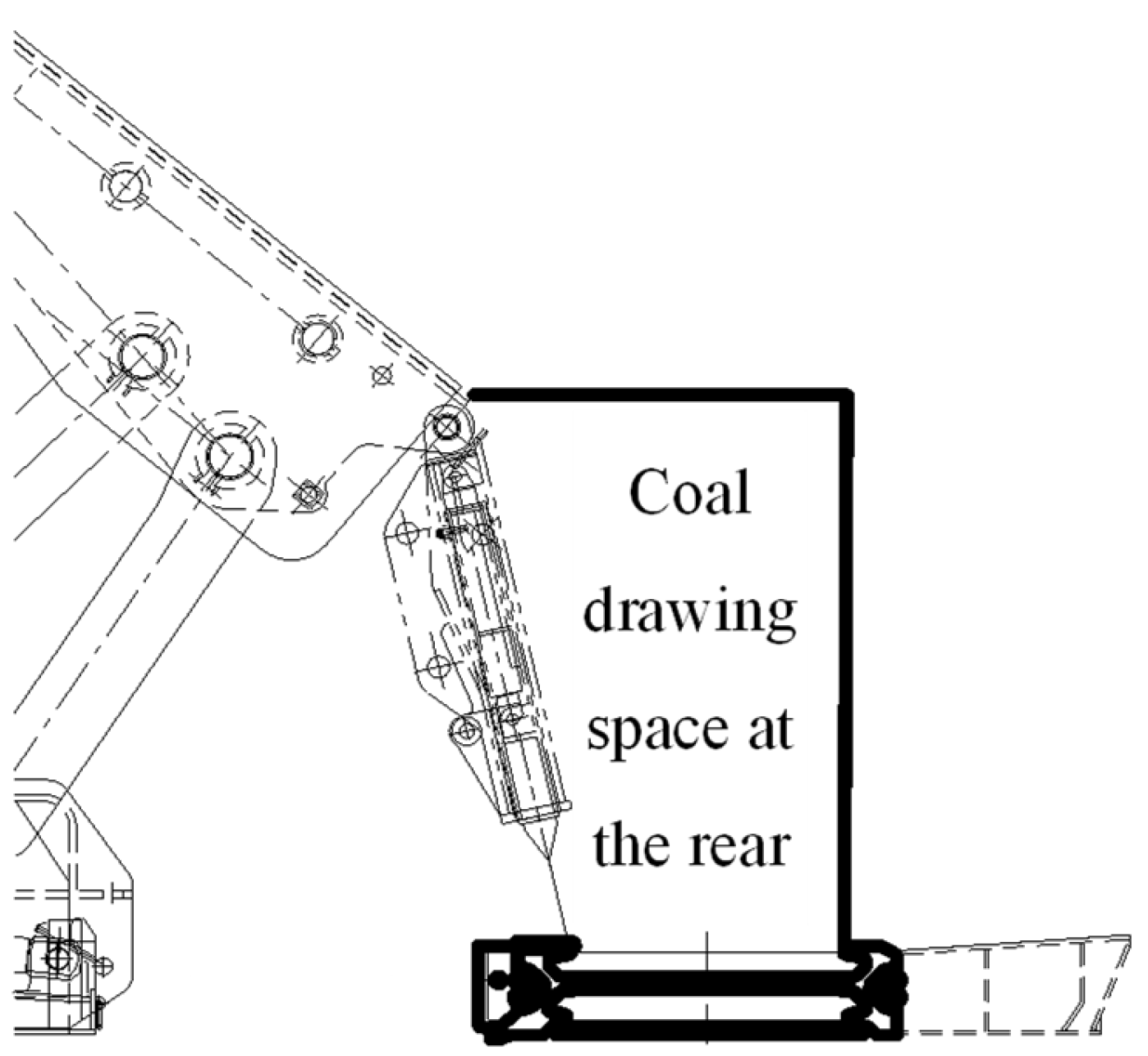 Coal drawing space at the rear