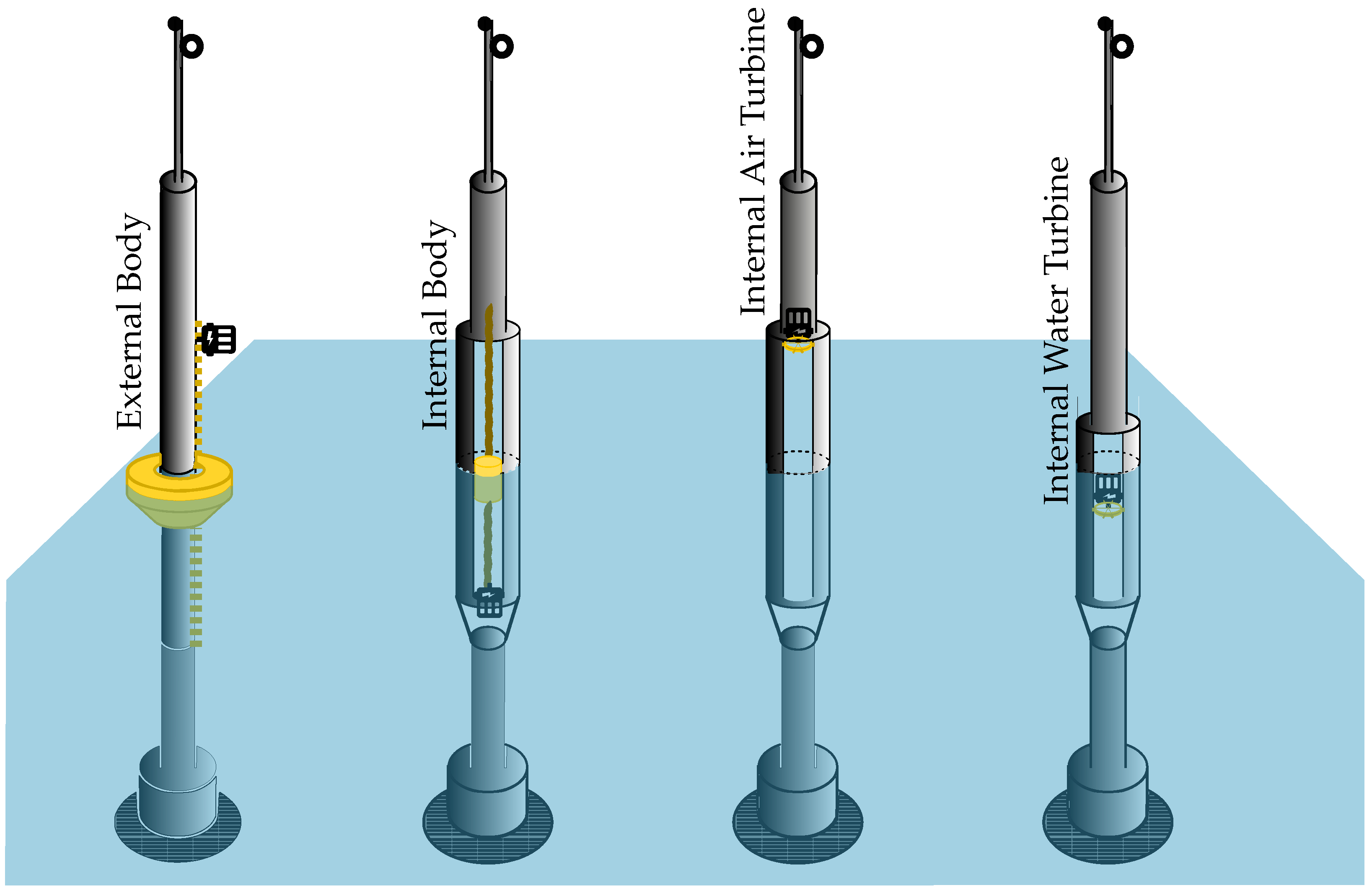 External Body

Internal Body

Internal Air Turbine

Internal Water Turbine