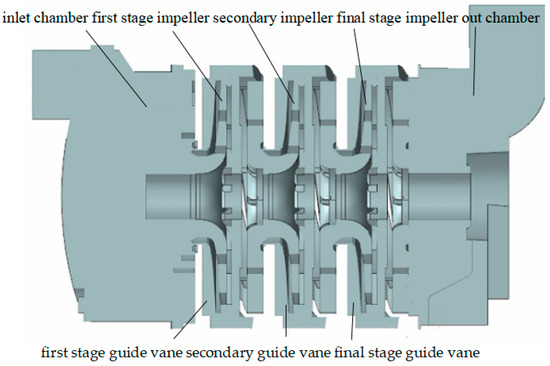 inlet chamber first stage impeller secondary impeller final stage impeller out chamber

first stage guide vane secondary guide vane final stage guide vane