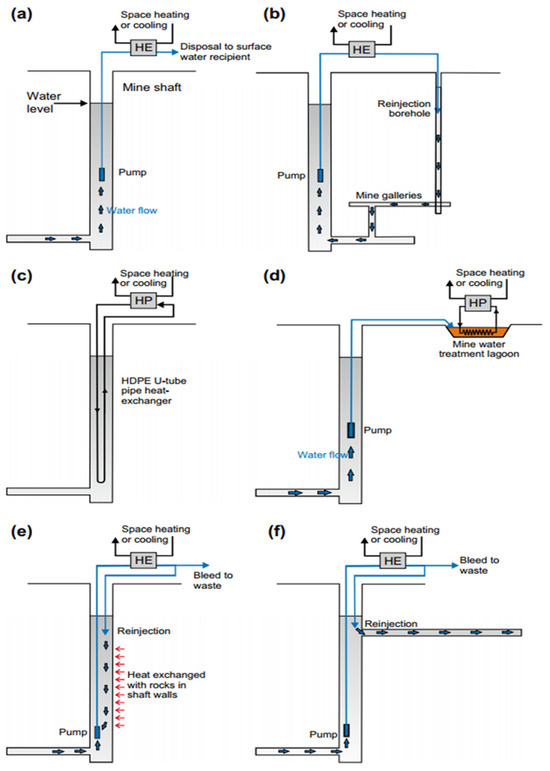 (a)

Space heating or cooling

HE

Disposal to surface water recipient

Water level

Mine shaft

Pump

Water flow

(b)

Space heating or cooling

HE

Reinjection borehole

Pump

Mine galleries

(c)

Space heating or cooling

HP

HDPE U-tube pipe heat-exchanger

(d)

Space heating or cooling

HP

Mine water treatment lagoon

Pump

Water flow

(e)

Space heating or cooling

HE

Bleed to waste

Reinjection

Heat exchanged with rocks in shaft walls

Pump

(f)

Space heating or cooling

HE

Bleed to waste

Reinjection

Pump