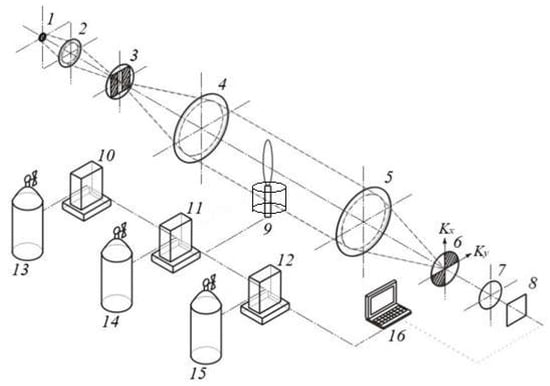 1
2
3
4
10
5
11
9
$K_x$
6
$K_y$
13
12
7
8
14
16
15