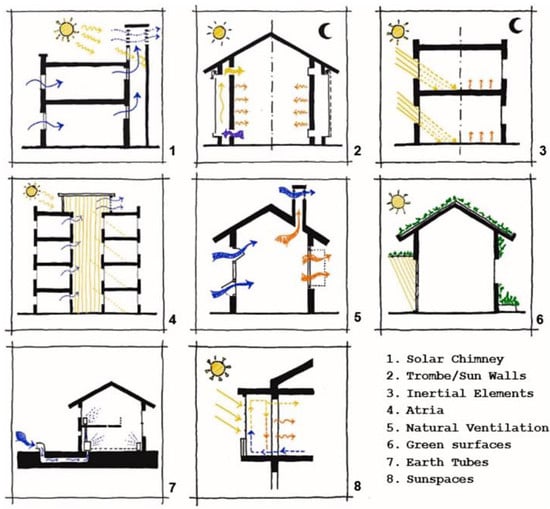 1

2

3

4

5

6

7

8

1. Solar Chimney
2. Trombe/Sun Walls
3. Inertial Elements
4. Atria
5. Natural Ventilation
6. Green surfaces
7. Earth Tubes
8. Sunspaces