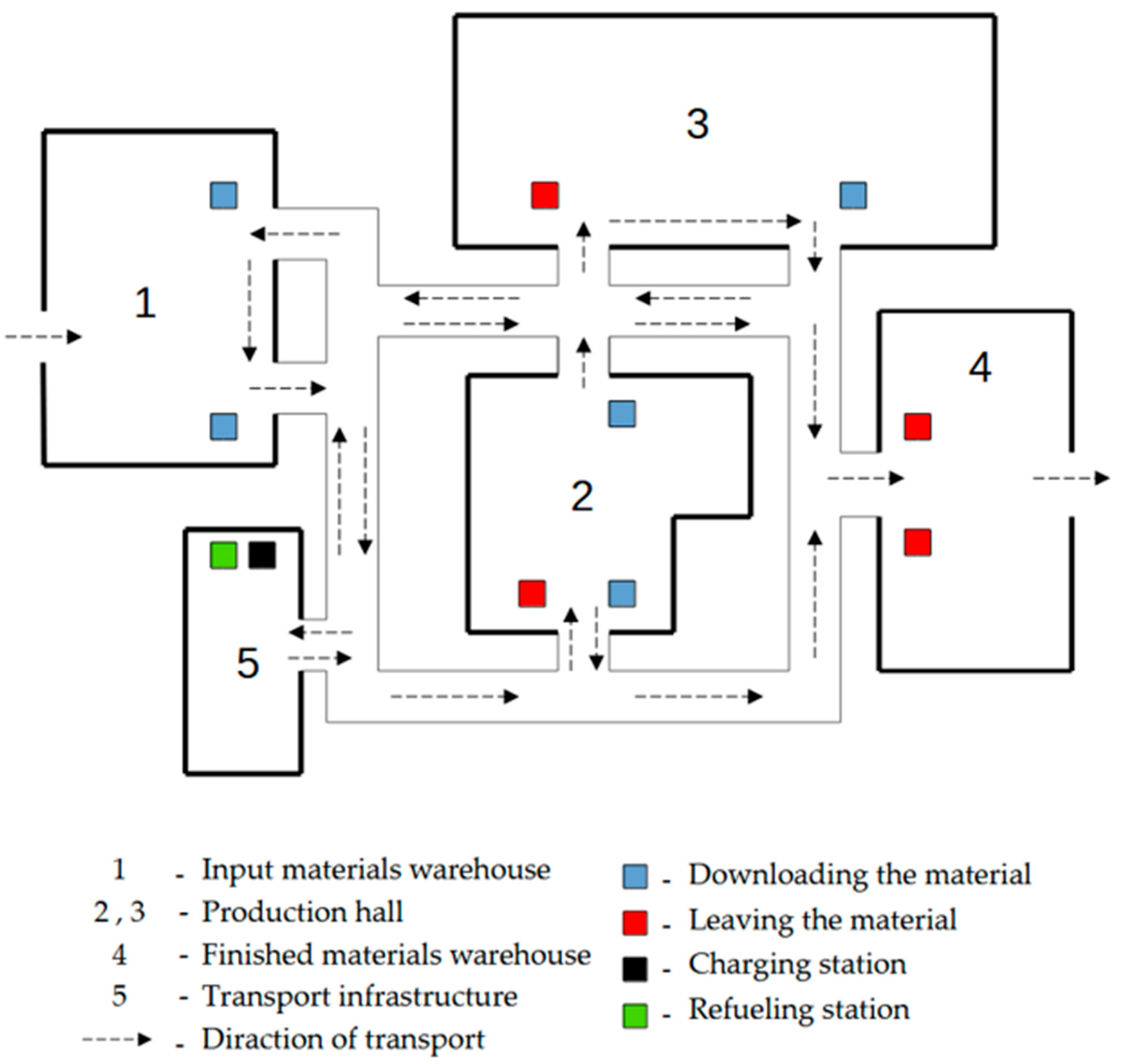 3

1

4

2

5

1 - Input materials warehouse
2 , 3 - Production hall
4 - Finished materials warehouse
5 - Transport infrastructure
- Diraction of transport

- Downloading the material
- Leaving the material
- Charging station
- Refueling station