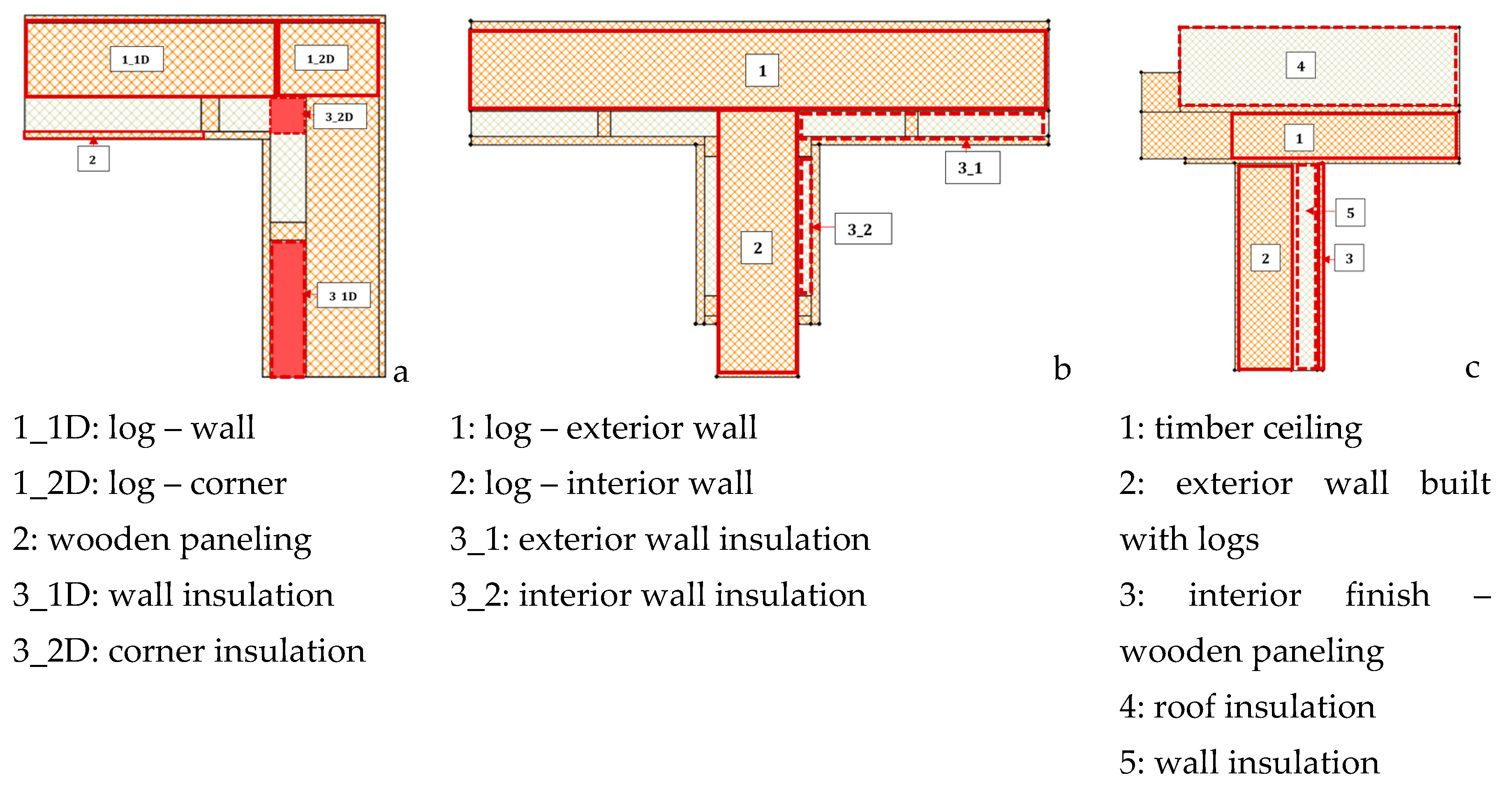 1_1D

1_2D

3_2D

2

3 1D

a

1

3_1

3_2

2

b

4

1

5

2

3

c

1_1D: log – wall
1_2D: log – corner
2: wooden paneling
3_1D: wall insulation
3_2D: corner insulation

1: log – exterior wall
2: log – interior wall
3_1: exterior wall insulation
3_2: interior wall insulation

1: timber ceiling
2: exterior wall built with logs
3: interior finish – wooden paneling
4: roof insulation
5: wall insulation