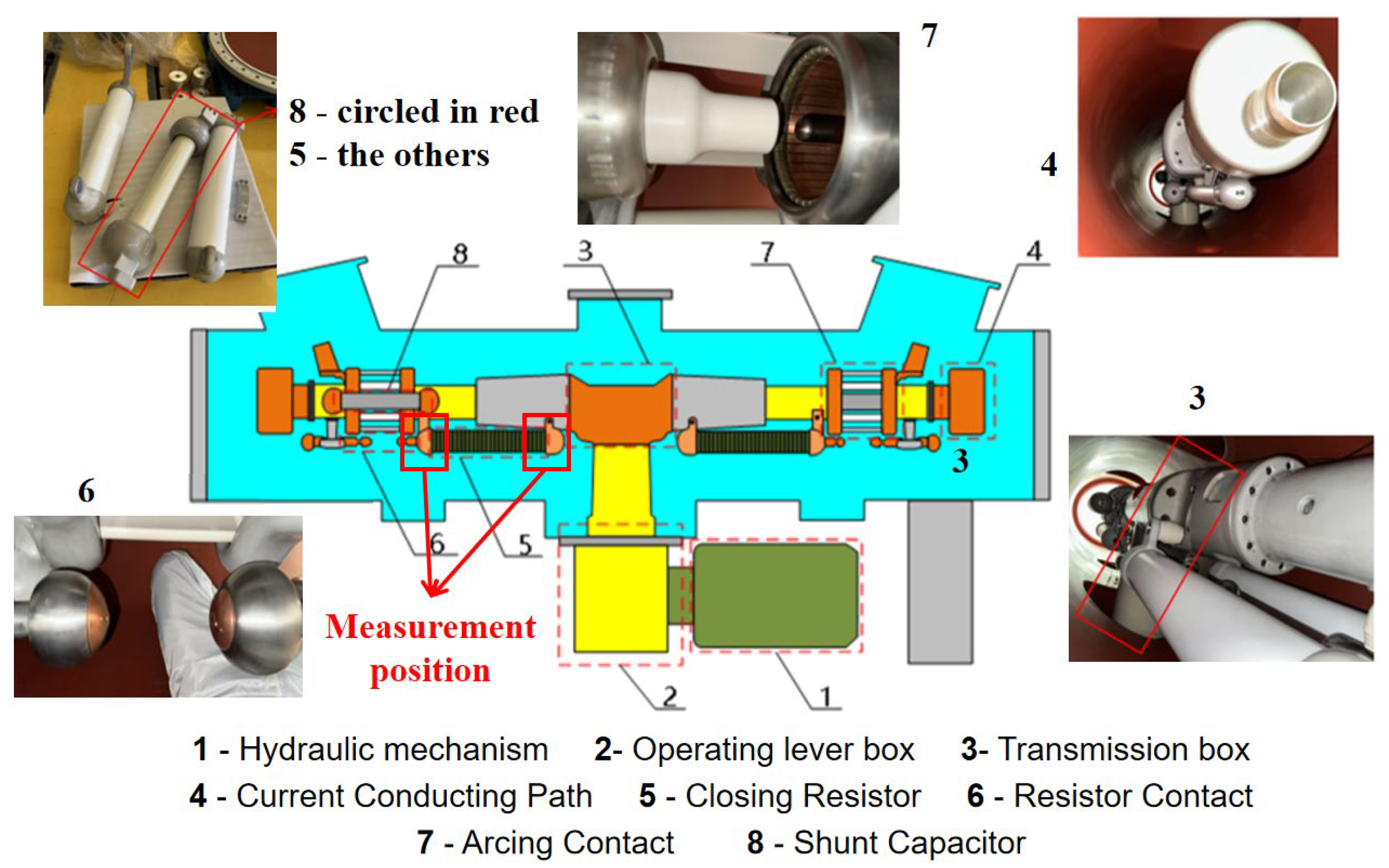 8 - circled in red
5 - the others

7

4

8 3 7 4

3

3

6

6 5

Measurement position

2 1

1 - Hydraulic mechanism 2- Operating lever box 3- Transmission box
4 - Current Conducting Path 5 - Closing Resistor 6 - Resistor Contact
7 - Arcing Contact 8 - Shunt Capacitor