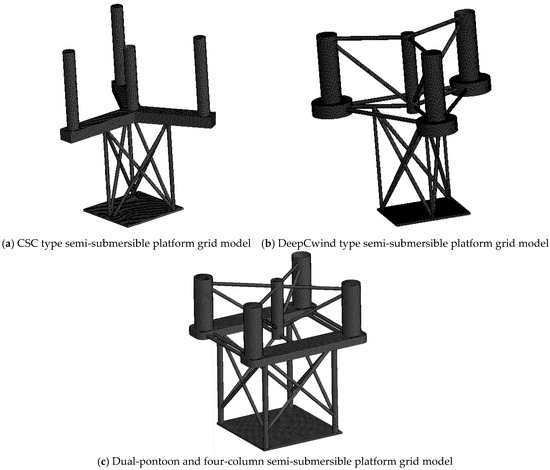 (a) CSC type semi-submersible platform grid model

(b) DeepCwind type semi-submersible platform grid model

(c) Dual-pontoon and four-column semi-submersible platform grid model