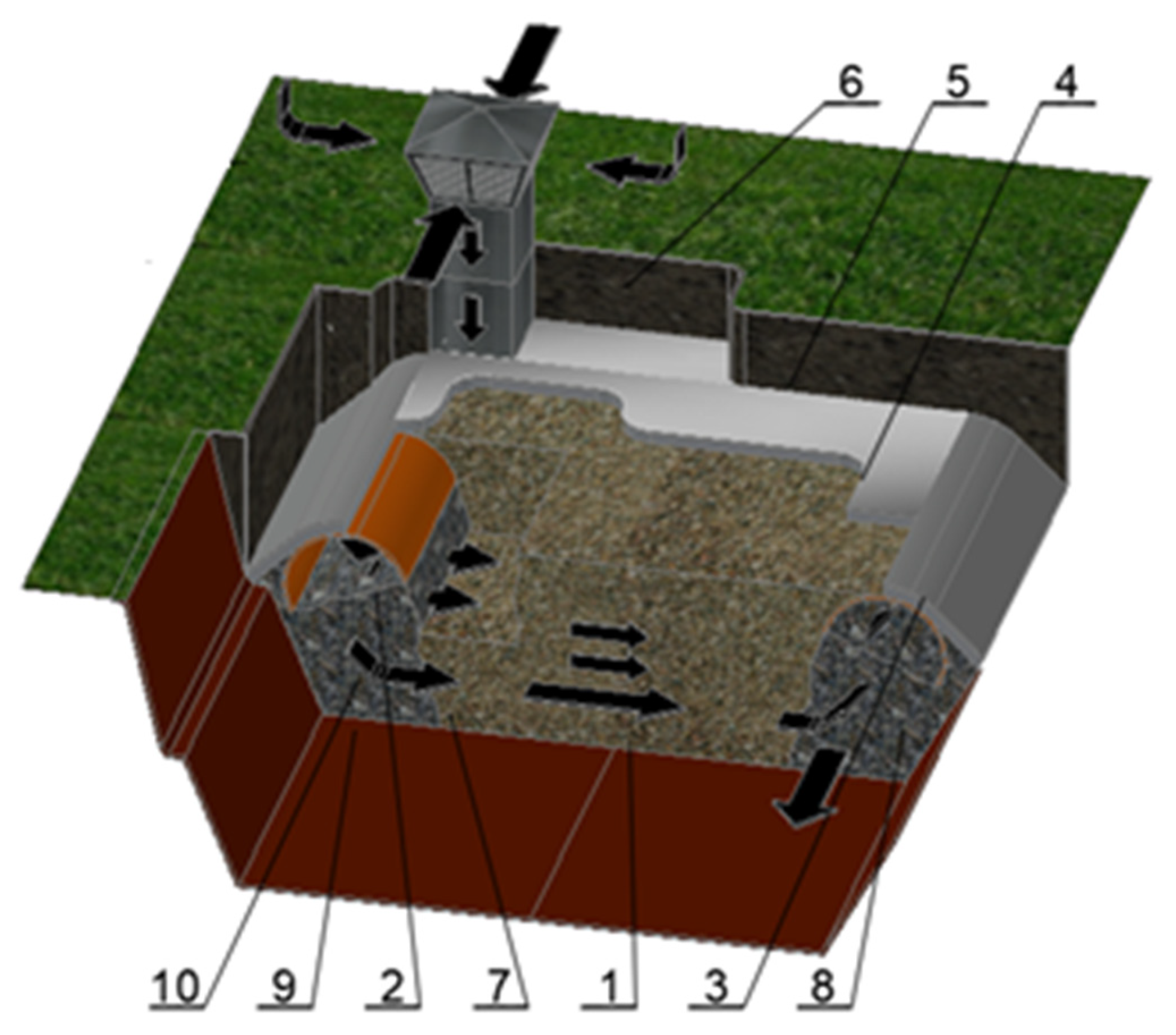 6
5
4
10
9
2
7
1
3
8