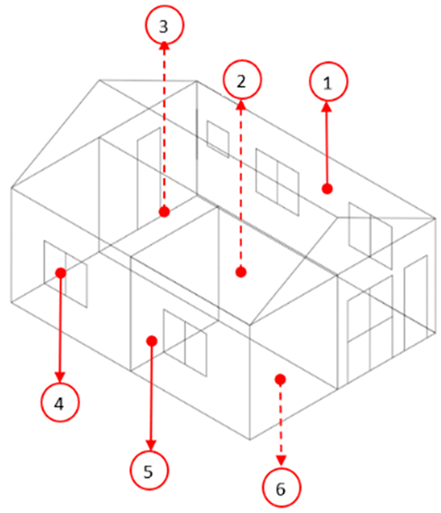 3
2
1
4
5
6