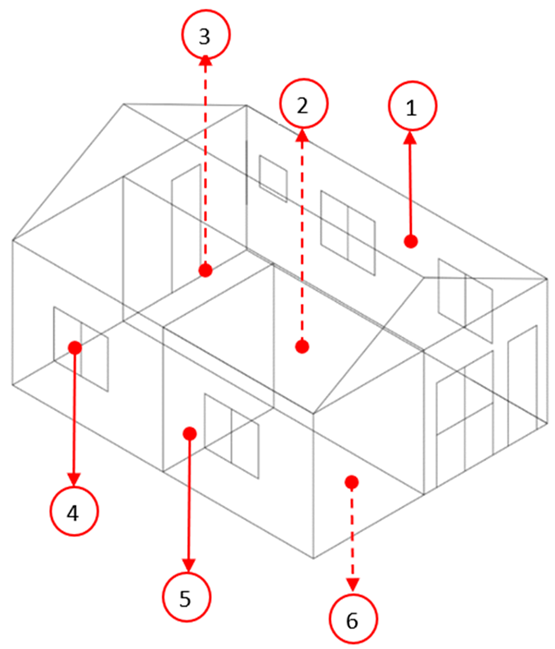 3
2
1
4
5
6