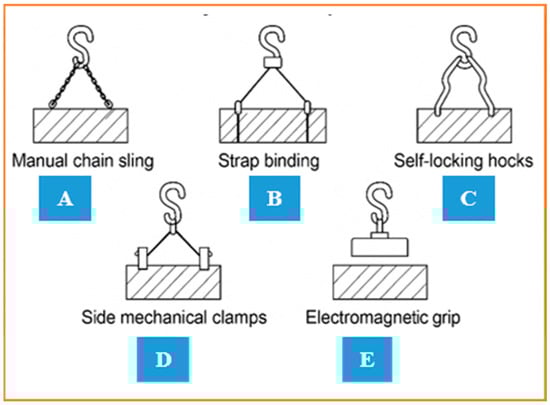 Manual chain sling
A

Strap binding
B

Self-locking hocks
C

Side mechanical clamps
D

Electromagnetic grip
E