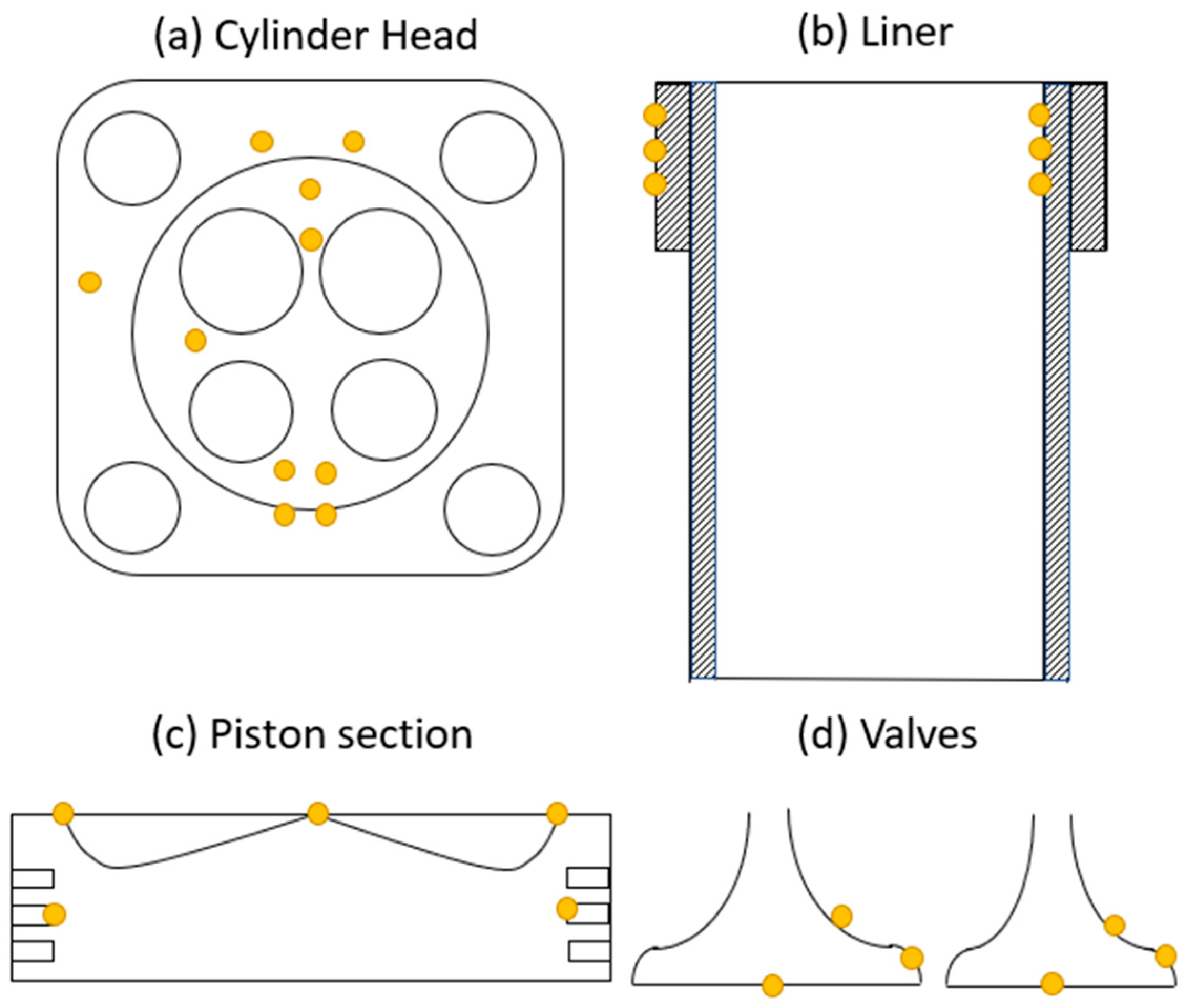 (a) Cylinder Head

(b) Liner

(c) Piston section

(d) Valves