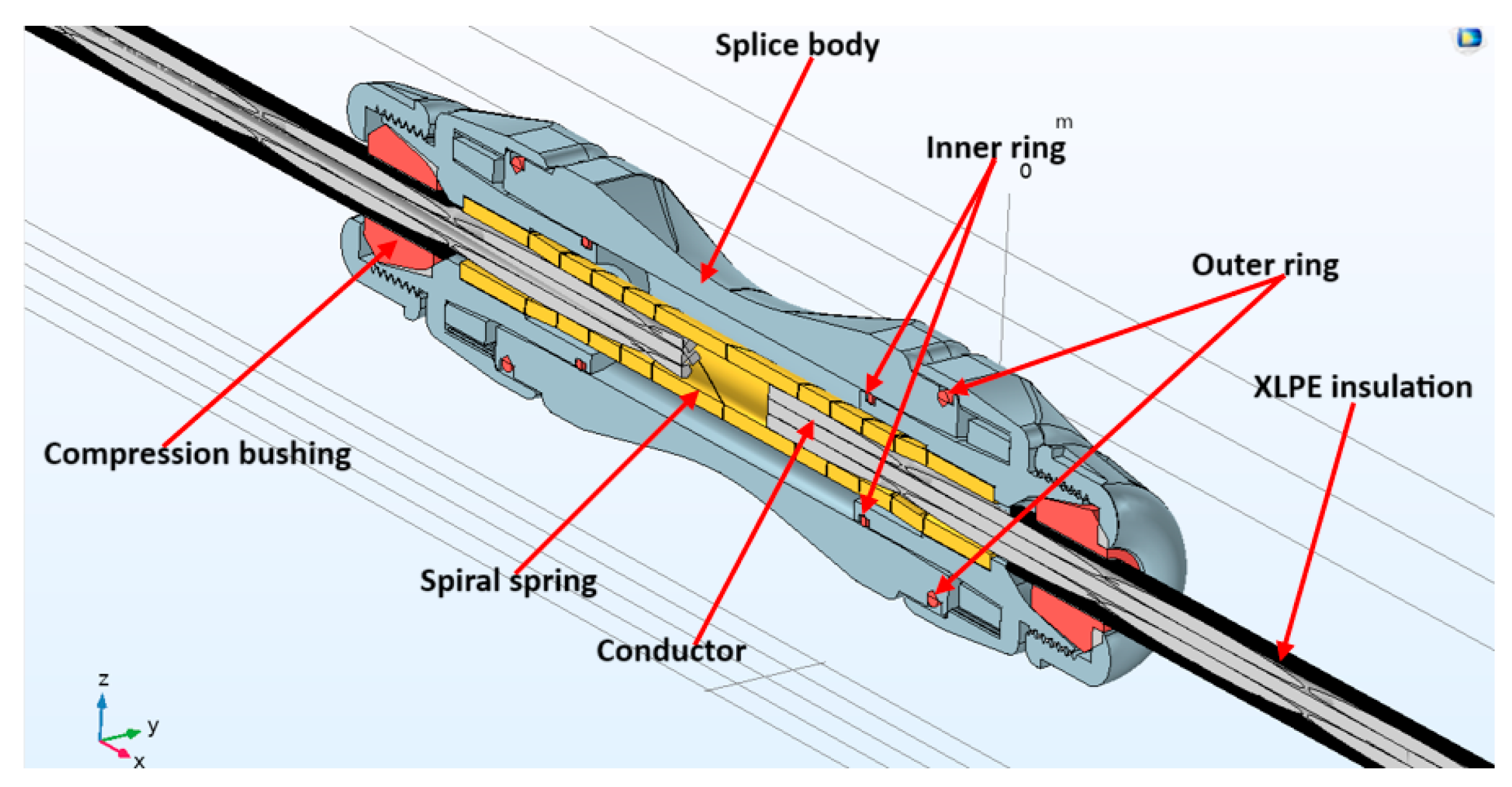 Splice body

m

Inner ring

0

Outer ring

XLPE insulation

Compression bushing

Spiral spring

Conductor

z

y

x