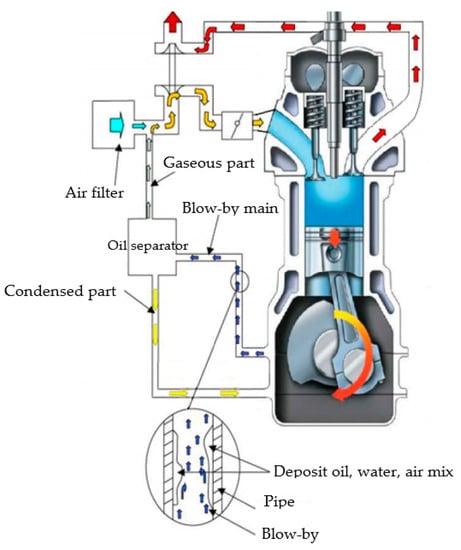 Gaseous part

Air filter

Blow-by main

Oil separator

Condensed part

Deposit oil, water, air mix

Pipe

Blow-by