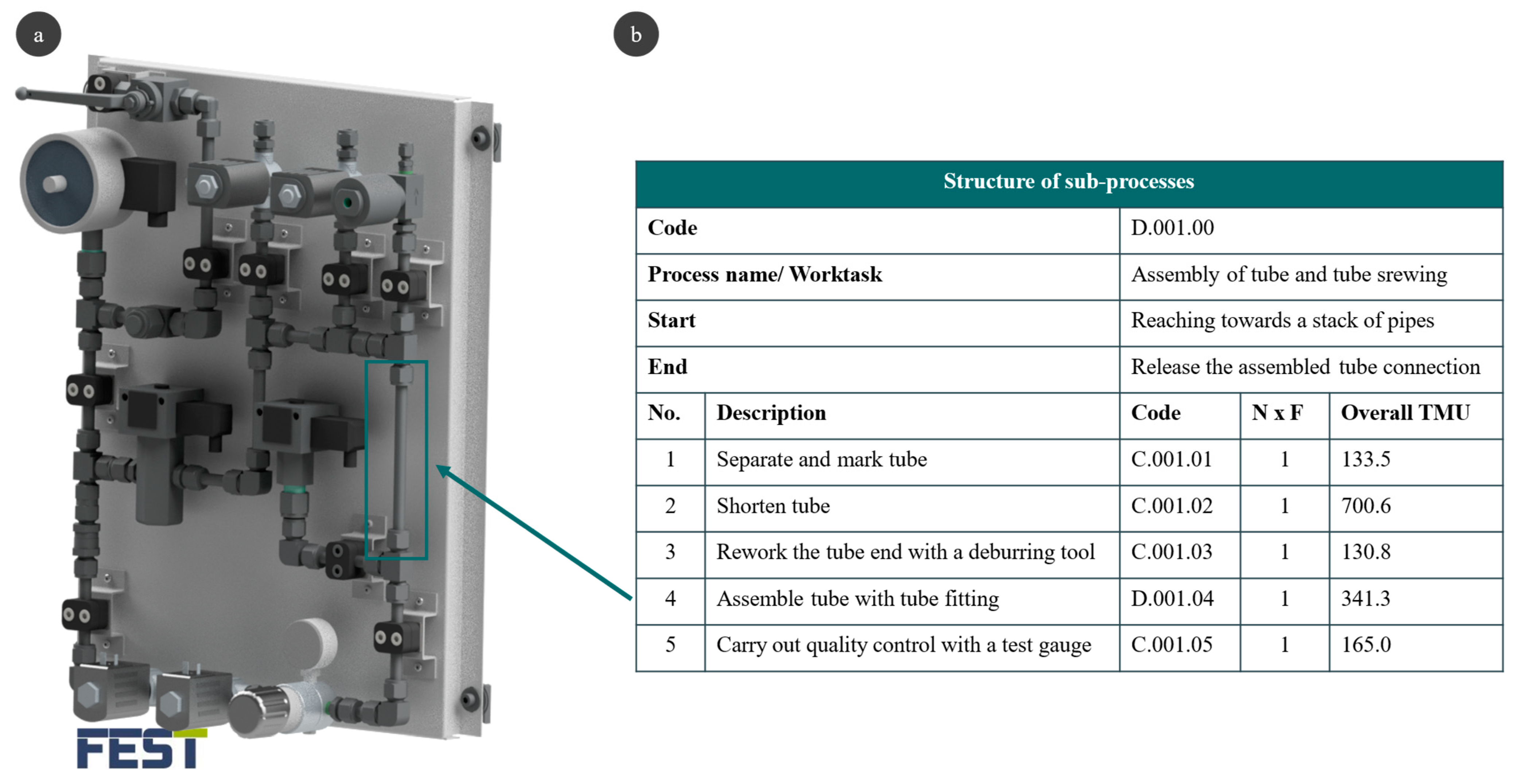 a

FEST

b

| Structure of sub-processes | | | | |
|---|---|---|---|---|
| Code | | D.001.00 | | |
| Process name/ Worktask | | Assembly of tube and tube srewing | | |
| Start | | Reaching towards a stack of pipes | | |
| End | | Release the assembled tube connection | | |
| No. | Description | Code | N x F | Overall TMU |
| 1 | Separate and mark tube | C.001.01 | 1 | 133.5 |
| 2 | Shorten tube | C.001.02 | 1 | 700.6 |
| 3 | Rework the tube end with a deburring tool | C.001.03 | 1 | 130.8 |
| 4 | Assemble tube with tube fitting | D.001.04 | 1 | 341.3 |
| 5 | Carry out quality control with a test gauge | C.001.05 | 1 | 165.0 |