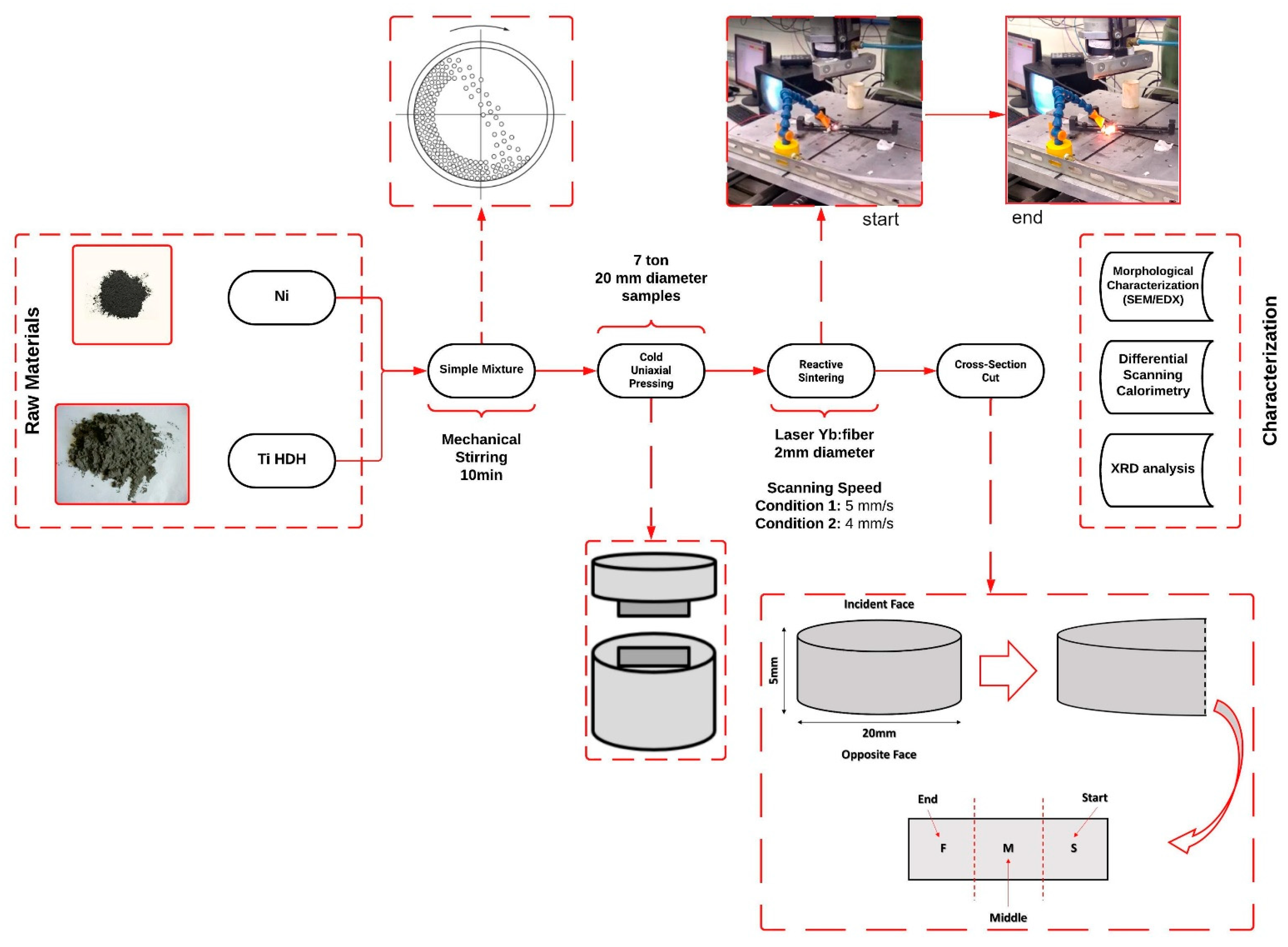 start

end

Raw Materials

Ni

Ti HDH

Simple Mixture

Mechanical Stirring 10min

7 ton
20 mm diameter samples

Cold Uniaxial Pressing

Reactive Sintering

Laser Yb:fiber
2mm diameter

Scanning Speed
Condition 1: 5 mm/s
Condition 2: 4 mm/s

Cross-Section Cut

Morphological Characterization (SEM/EDX)

Differential Scanning Calorimetry

XRD analysis

Characterization

Incident Face

5mm

20mm

Opposite Face

End

Start

F

M

S

Middle