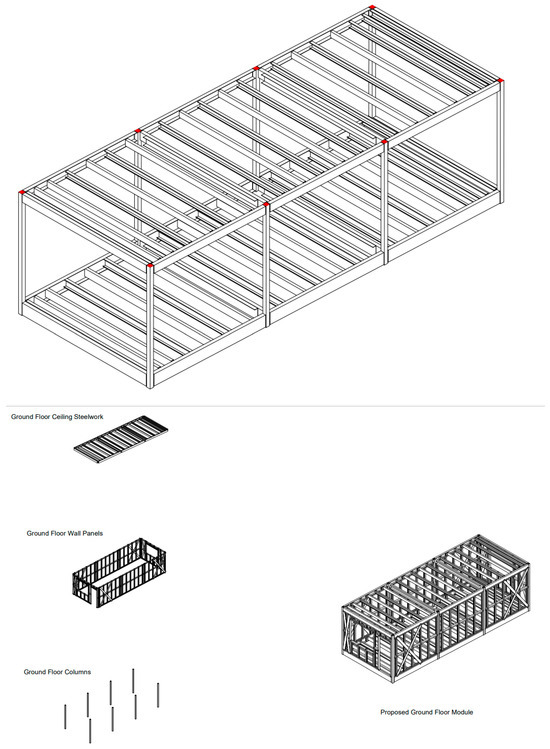 Ground Floor Ceiling Steelwork

Ground Floor Wall Panels

Ground Floor Columns

Proposed Ground Floor Module