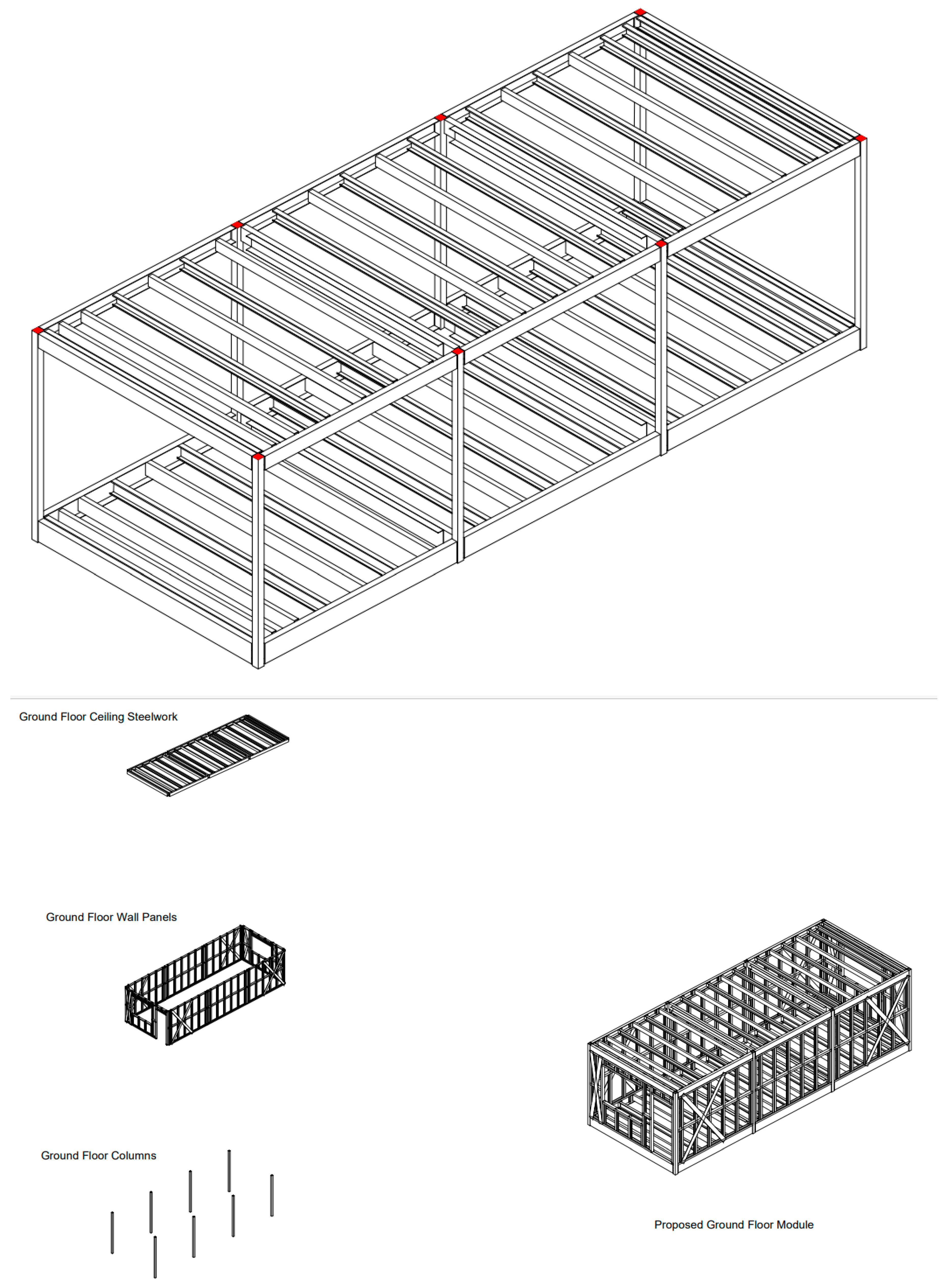 Ground Floor Ceiling Steelwork

Ground Floor Wall Panels

Ground Floor Columns

Proposed Ground Floor Module