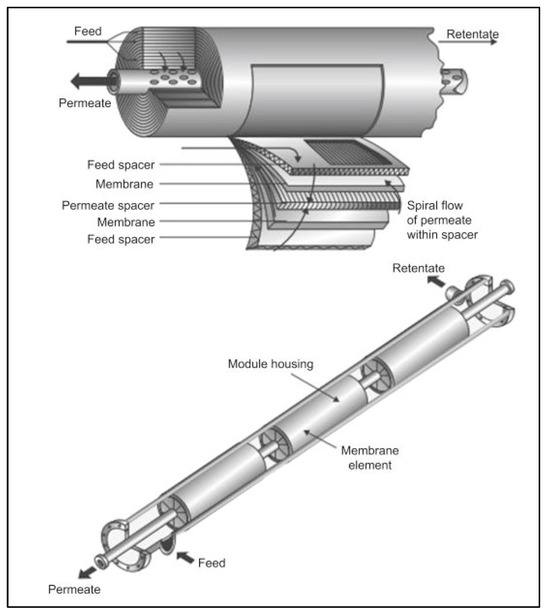 Feed

Retentate

Permeate

Feed spacer

Membrane

Permeate spacer

Membrane

Feed spacer

Spiral flow of permeate within spacer

Retentate

Module housing

Membrane element

Feed

Permeate