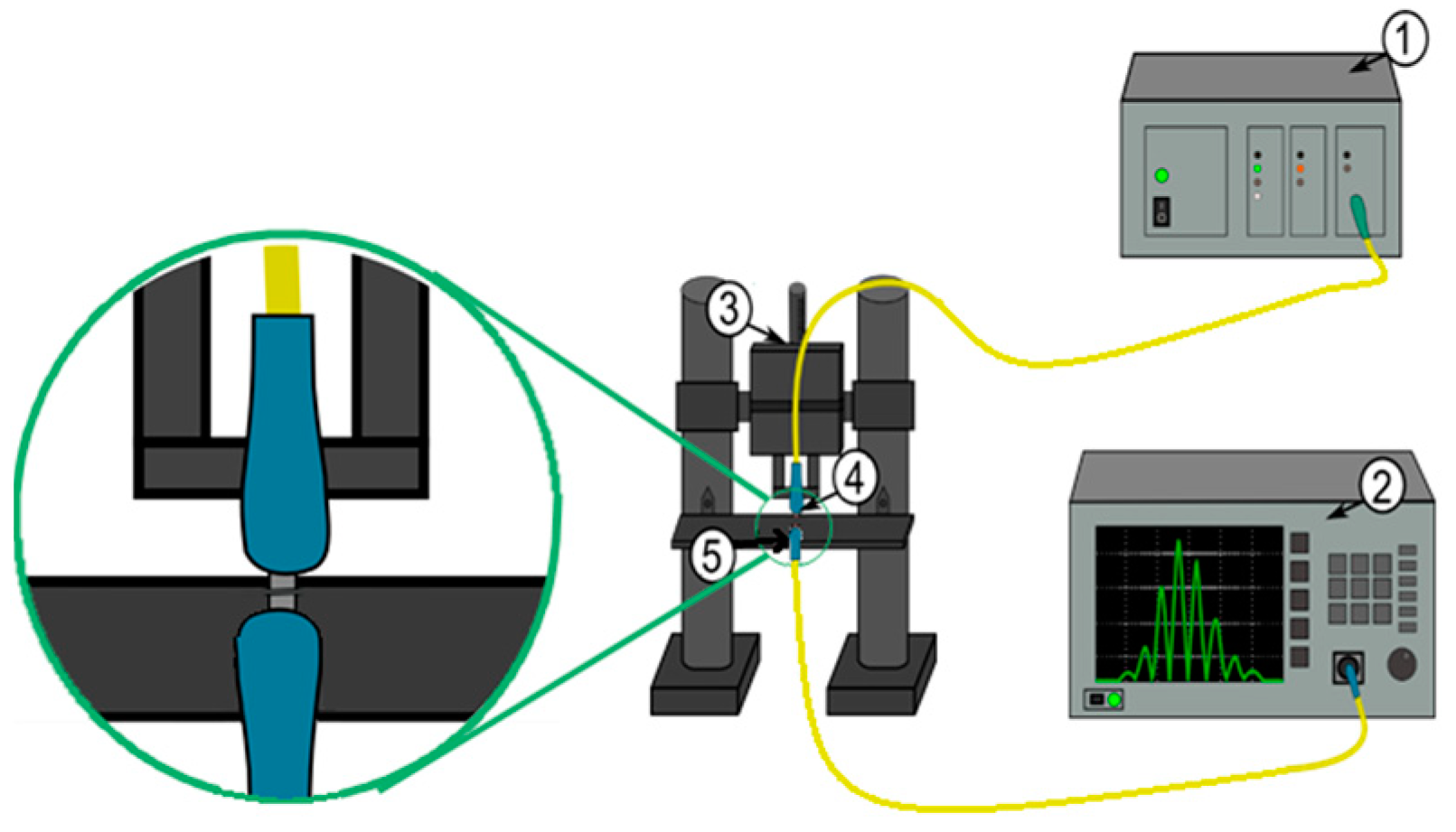 1
3
4
5
2