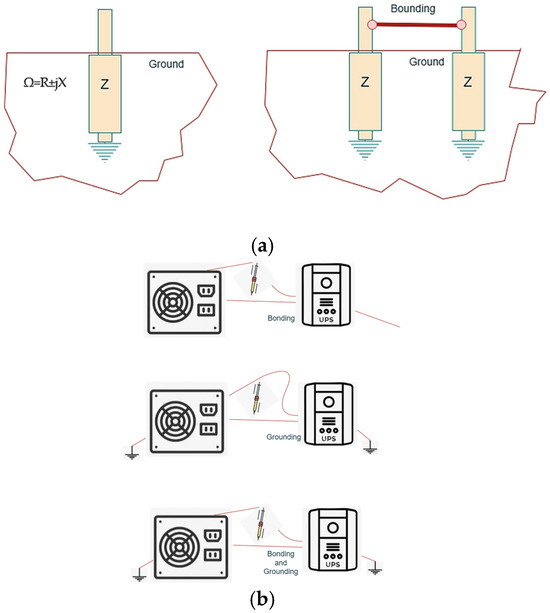 Ground

$\Omega=R\pm jX$

Z

Bounding

Ground

Z

Z

(a)

Bonding

UPS

Grounding

UPS

Bonding and Grounding

UPS

(b)