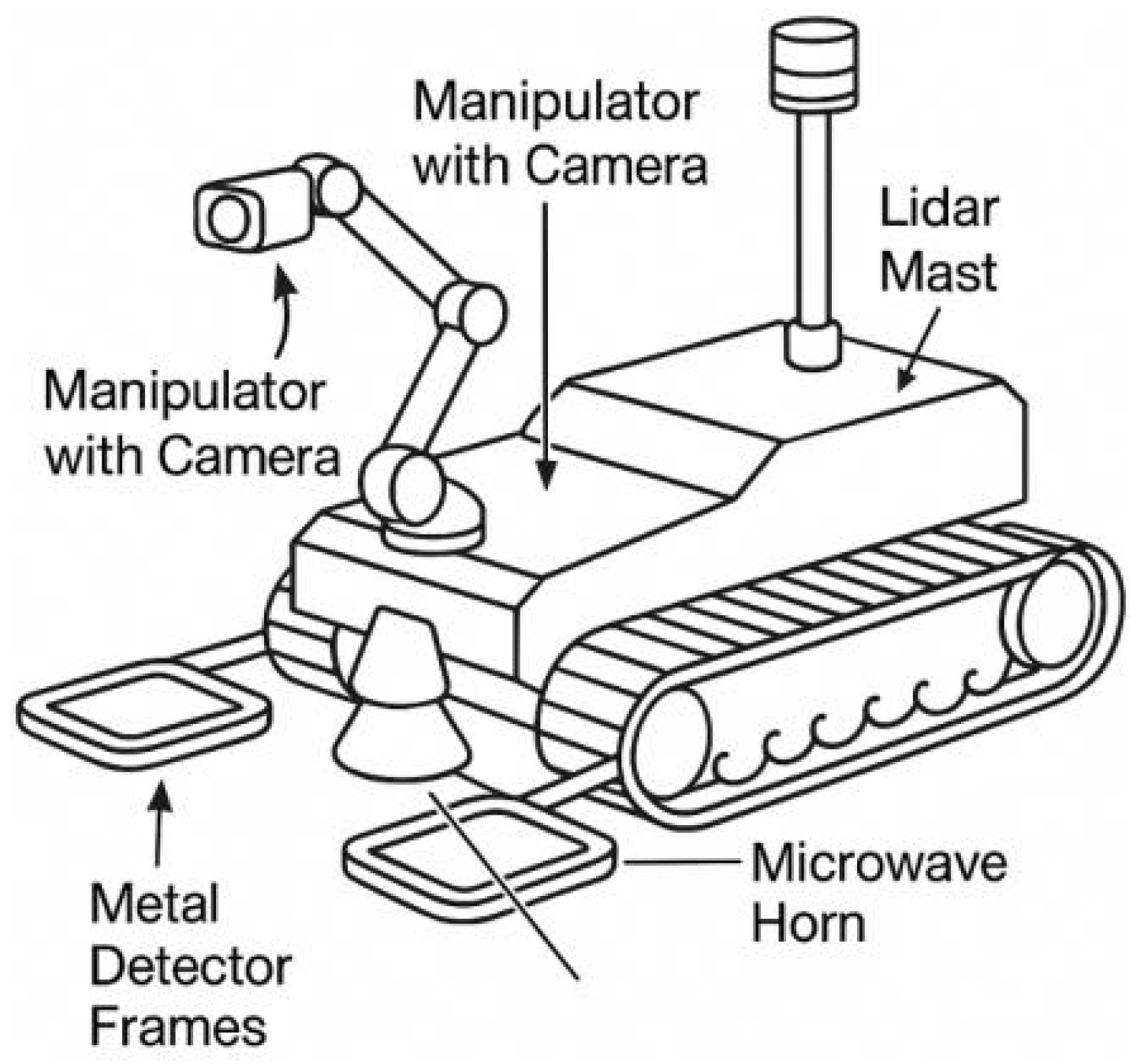 Manipulator with Camera

Lidar Mast

Manipulator with Camera

Metal Detector Frames

Microwave Horn